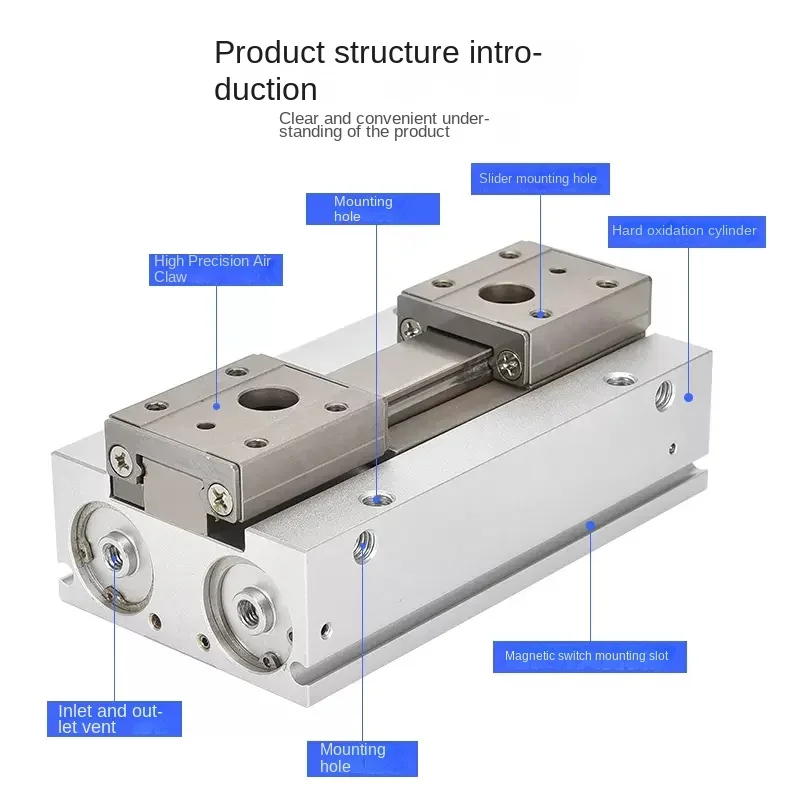 Product structure introduction

Clear and convenient understanding of the product

Slider mounting hole

Mounting hole

Hard oxidation cylinder

High Precision Air Claw

Magnetic switch mounting slot

Inlet and outlet vent

Mounting hole