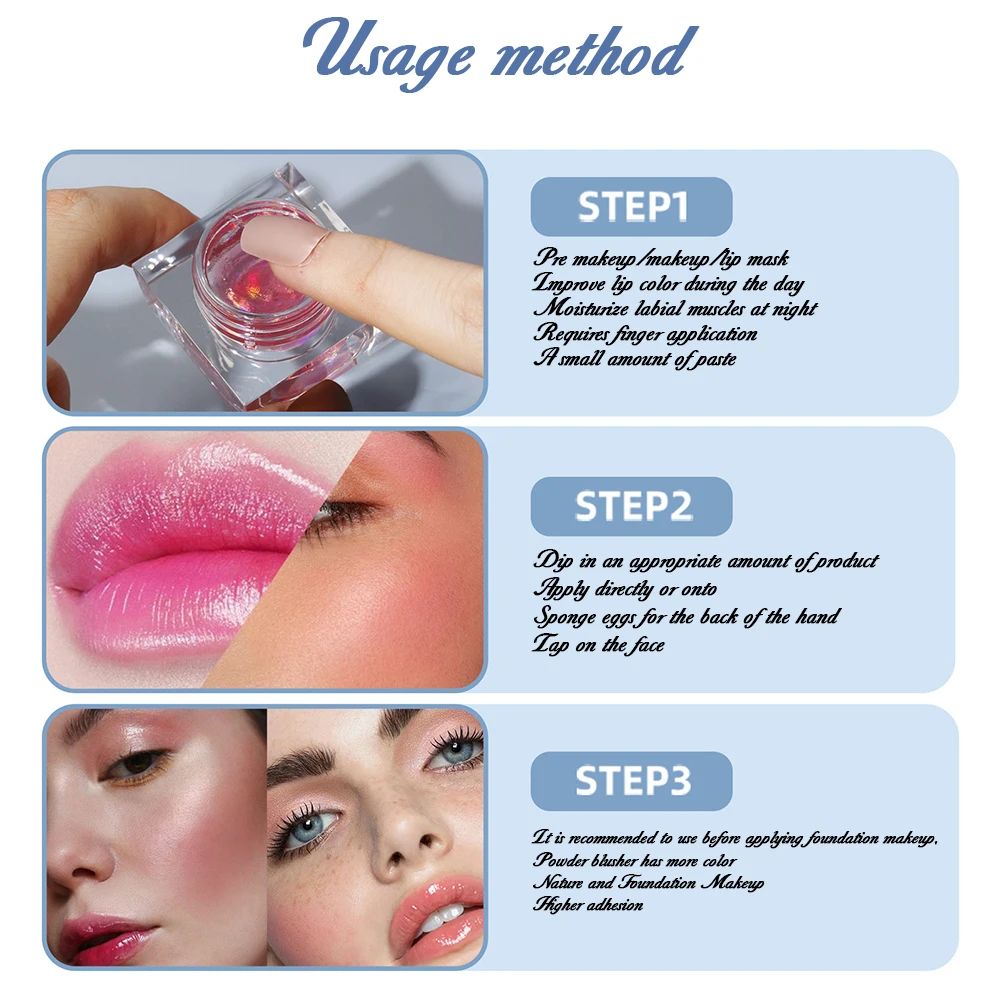 Usage method

STEP1

Pre makeup/makeup/lip mask
Improve lip color during the day
Moisturize labial muscles at night
Requires finger application
A small amount of paste

STEP2

Dip in an appropriate amount of product
Apply directly or onto
Sponge eggs for the back of the hand
Tap on the face

STEP3

It is recommended to use before applying foundation makeup,
Powder blusher has more color
Nature and Foundation Makeup
Higher adhesion