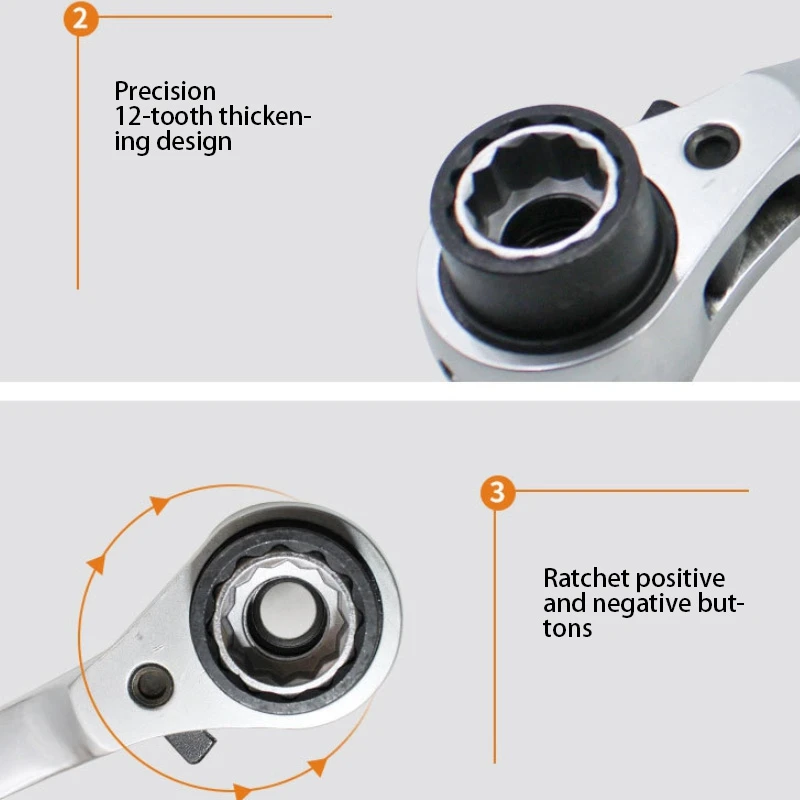 2

Precision 12-tooth thickening design

3

Ratchet positive and negative buttons