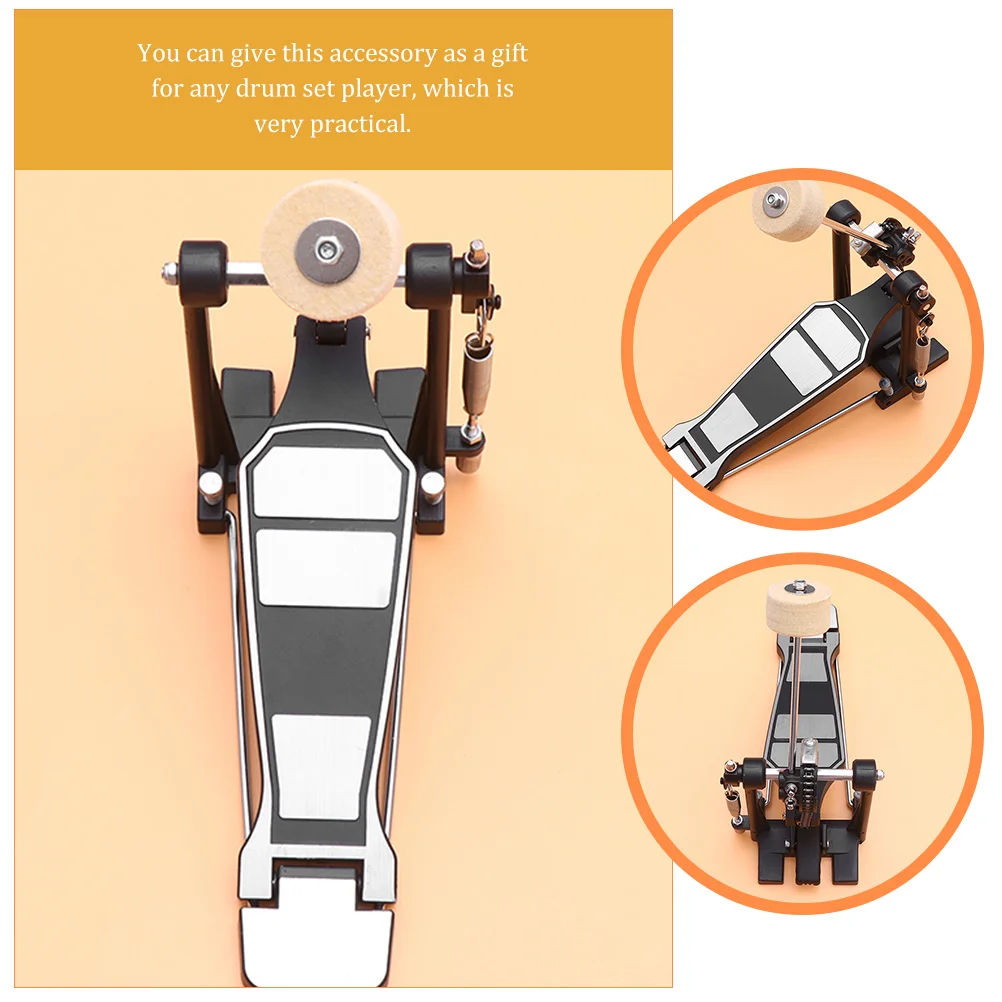 You can give this accessory as a gift for any drum set player, which is very practical.