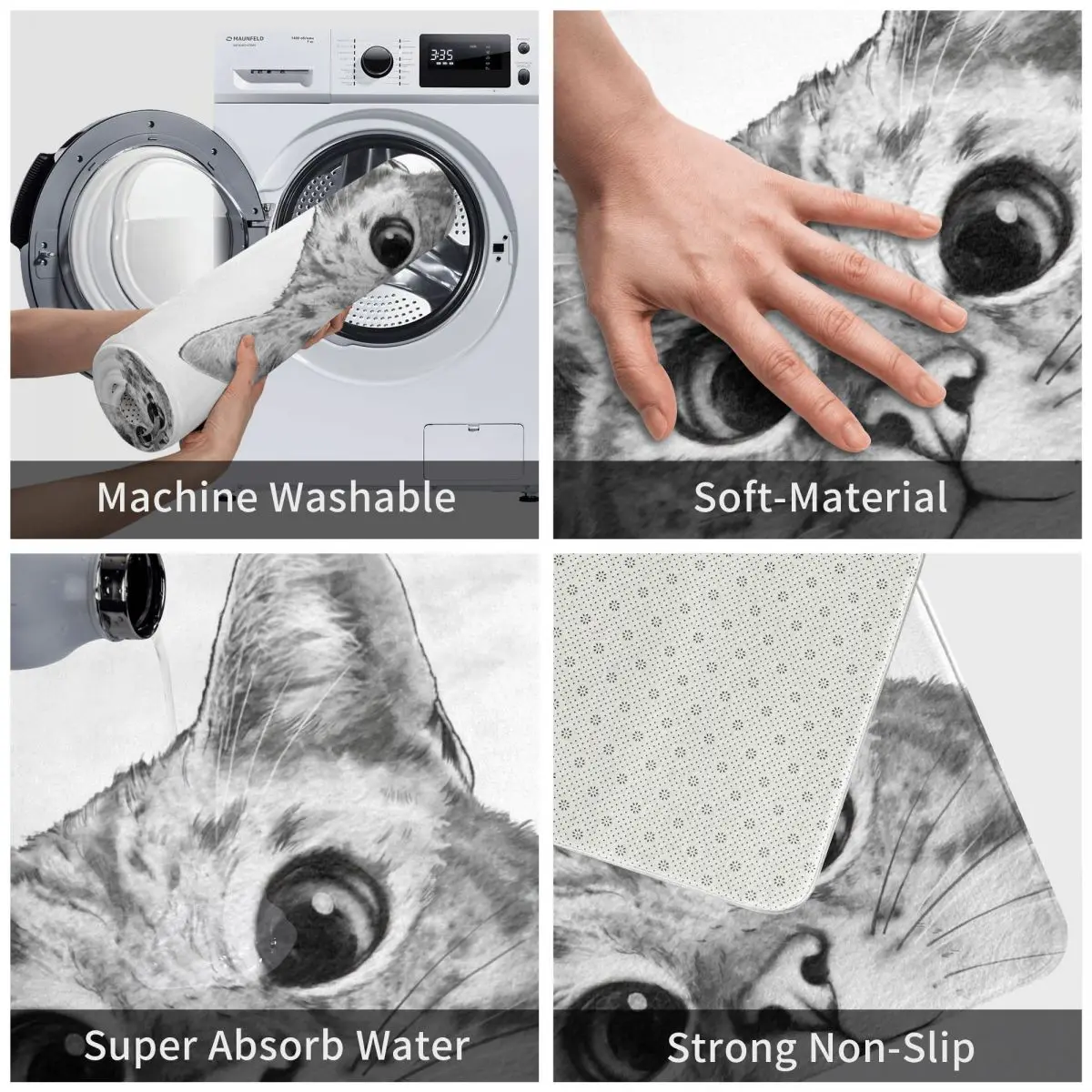 MAUNFELD

3:35

Machine Washable

Soft-Material

Super Absorb Water

Strong Non-Slip