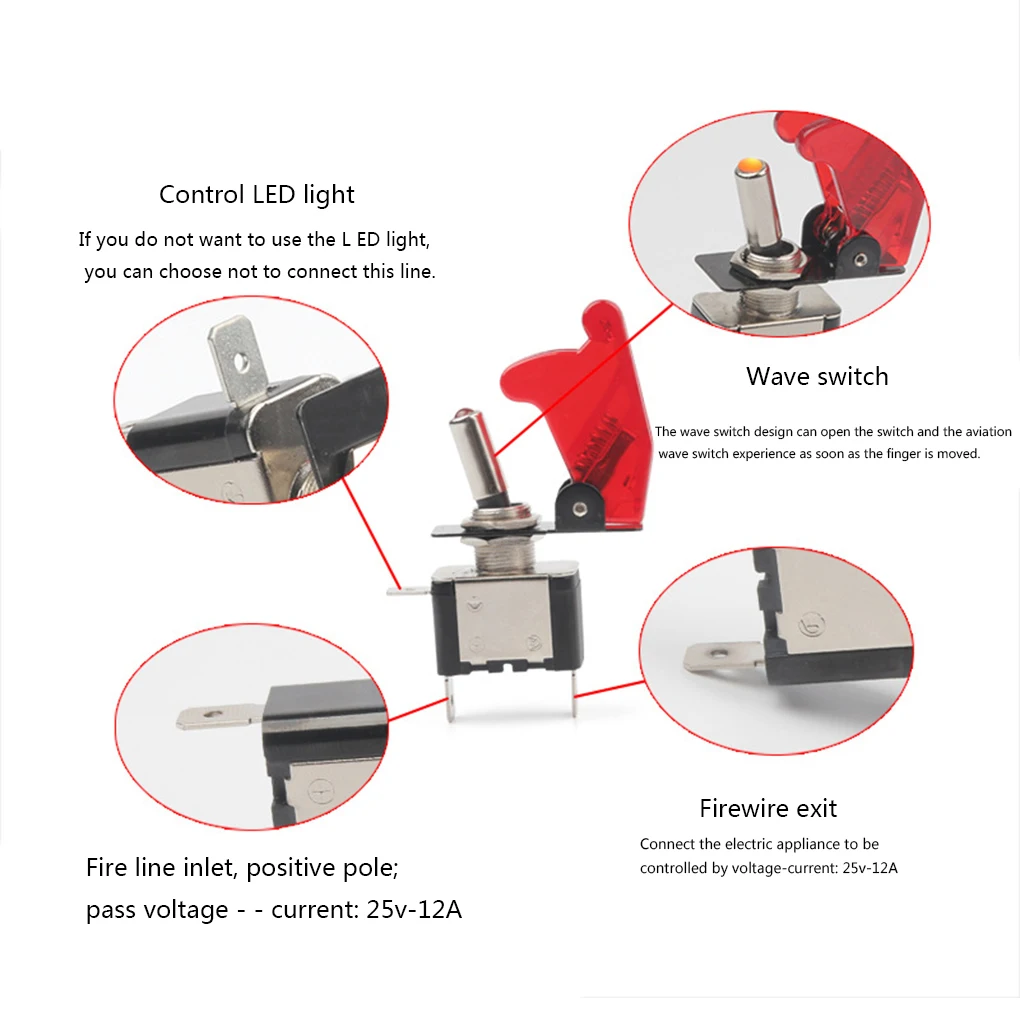 Control LED light

If you do not want to use the L ED light, you can choose not to connect this line.

Wave switch

The wave switch design can open the switch and the aviation wave switch experience as soon as the finger is moved.

Firewire exit

Connect the electric appliance to be controlled by voltage-current: 25v-12A

Fire line inlet, positive pole;
pass voltage - - current: 25v-12A