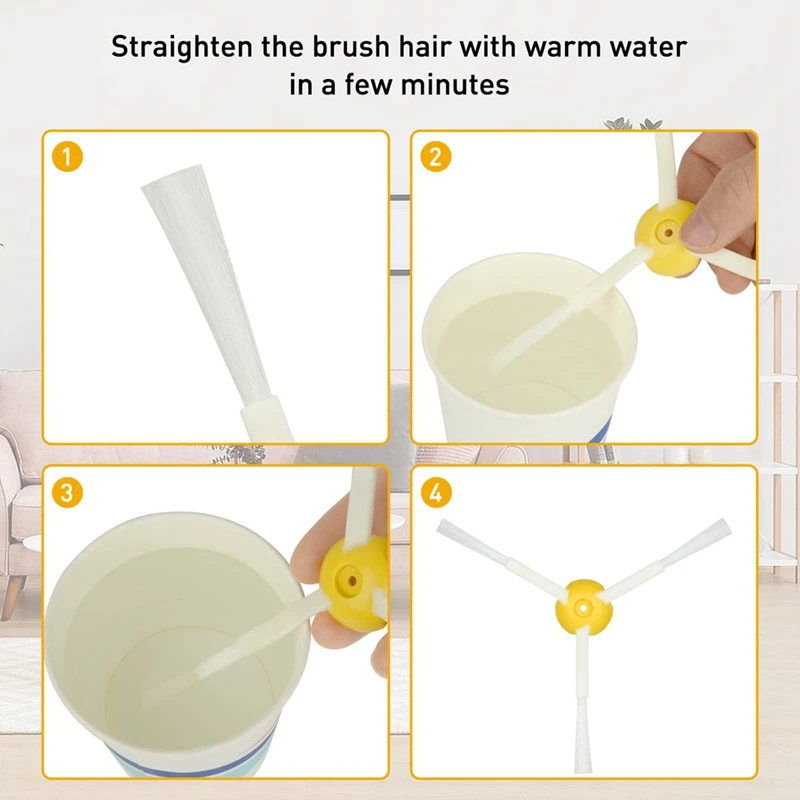 Straighten the brush hair with warm water in a few minutes

1

2

3

4