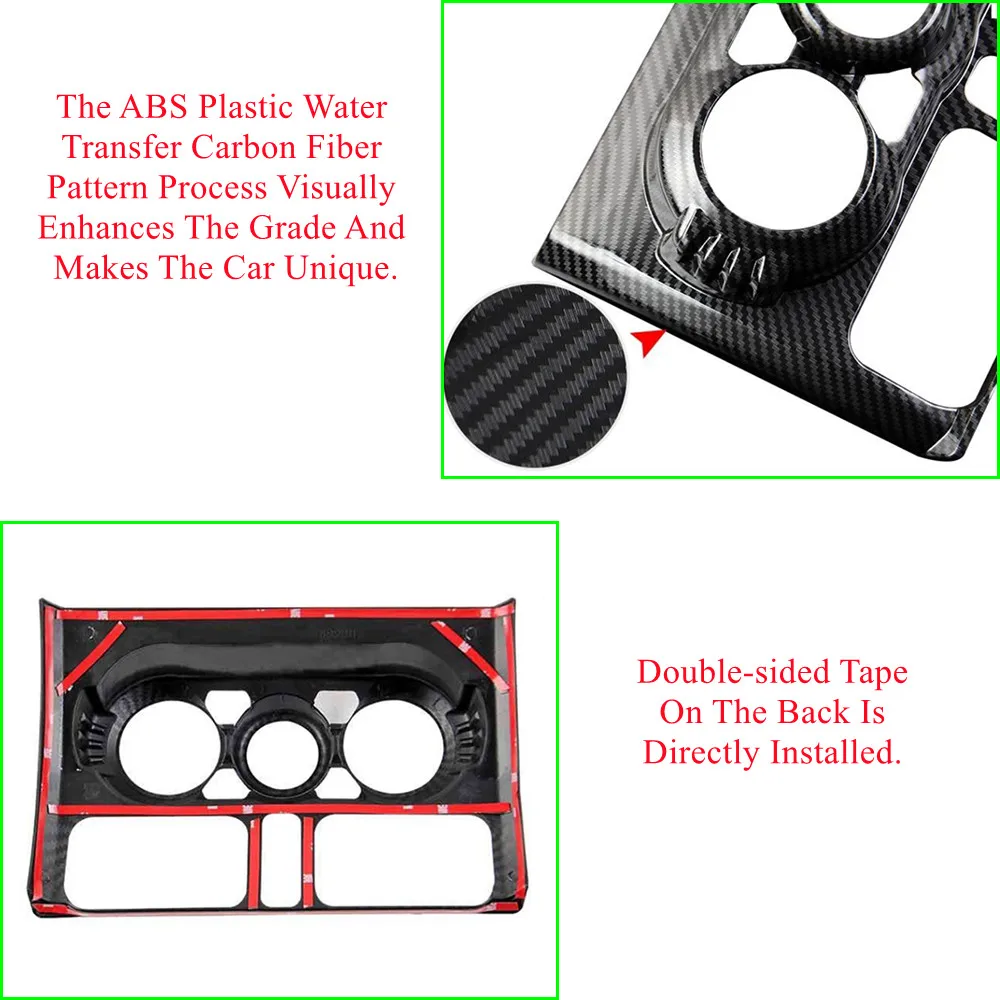 The ABS Plastic Water Transfer Carbon Fiber Pattern Process Visually Enhances The Grade And Makes The Car Unique.

Double-sided Tape On The Back Is Directly Installed.