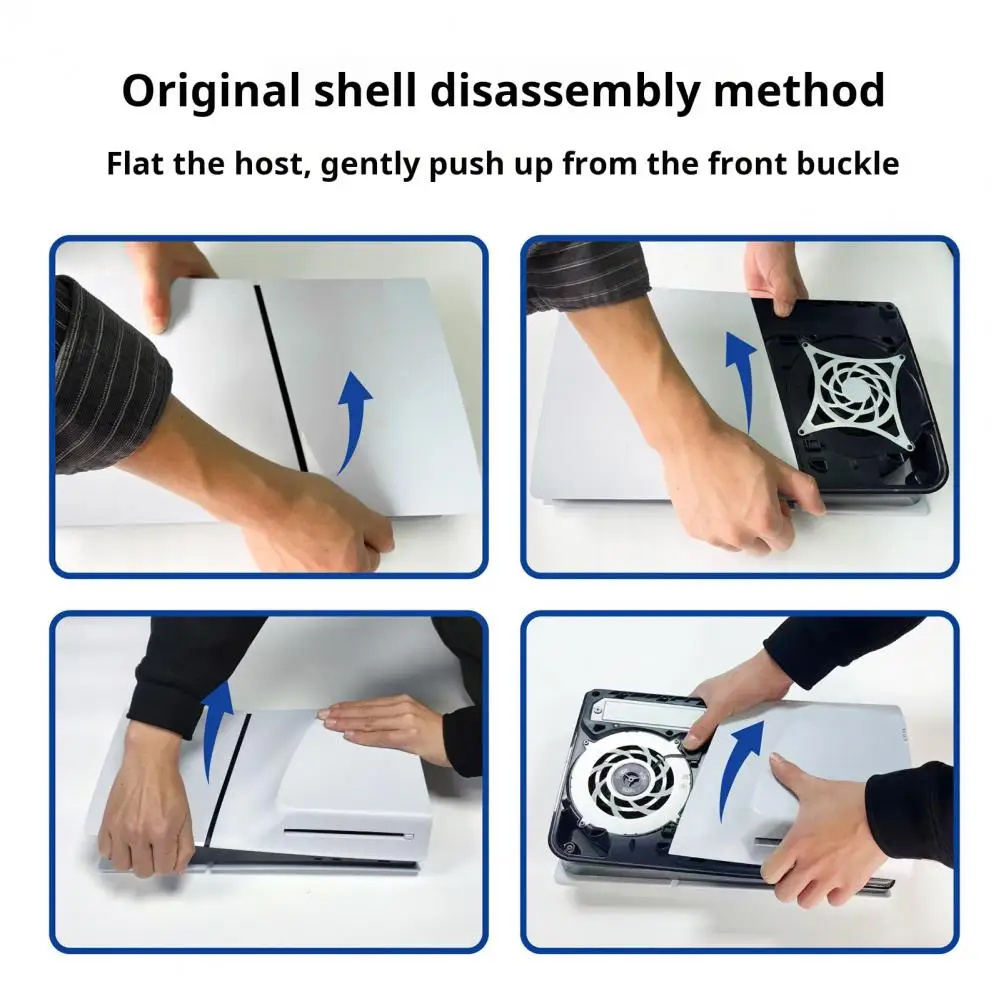 Original shell disassembly method

Flat the host, gently push up from the front buckle