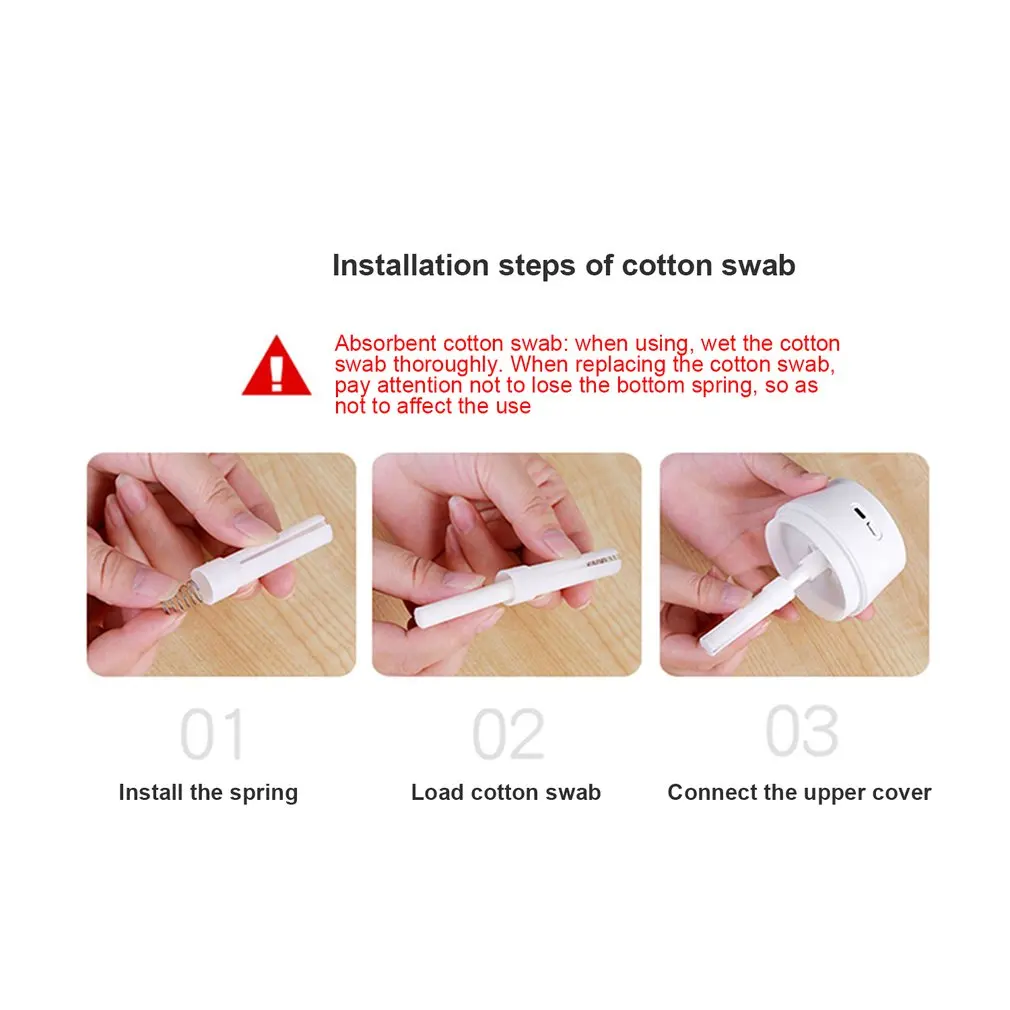 Installation steps of cotton swab

Absorbent cotton swab: when using, wet the cotton swab thoroughly. When replacing the cotton swab, pay attention not to lose the bottom spring, so as not to affect the use

01
Install the spring

02
Load cotton swab

03
Connect the upper cover