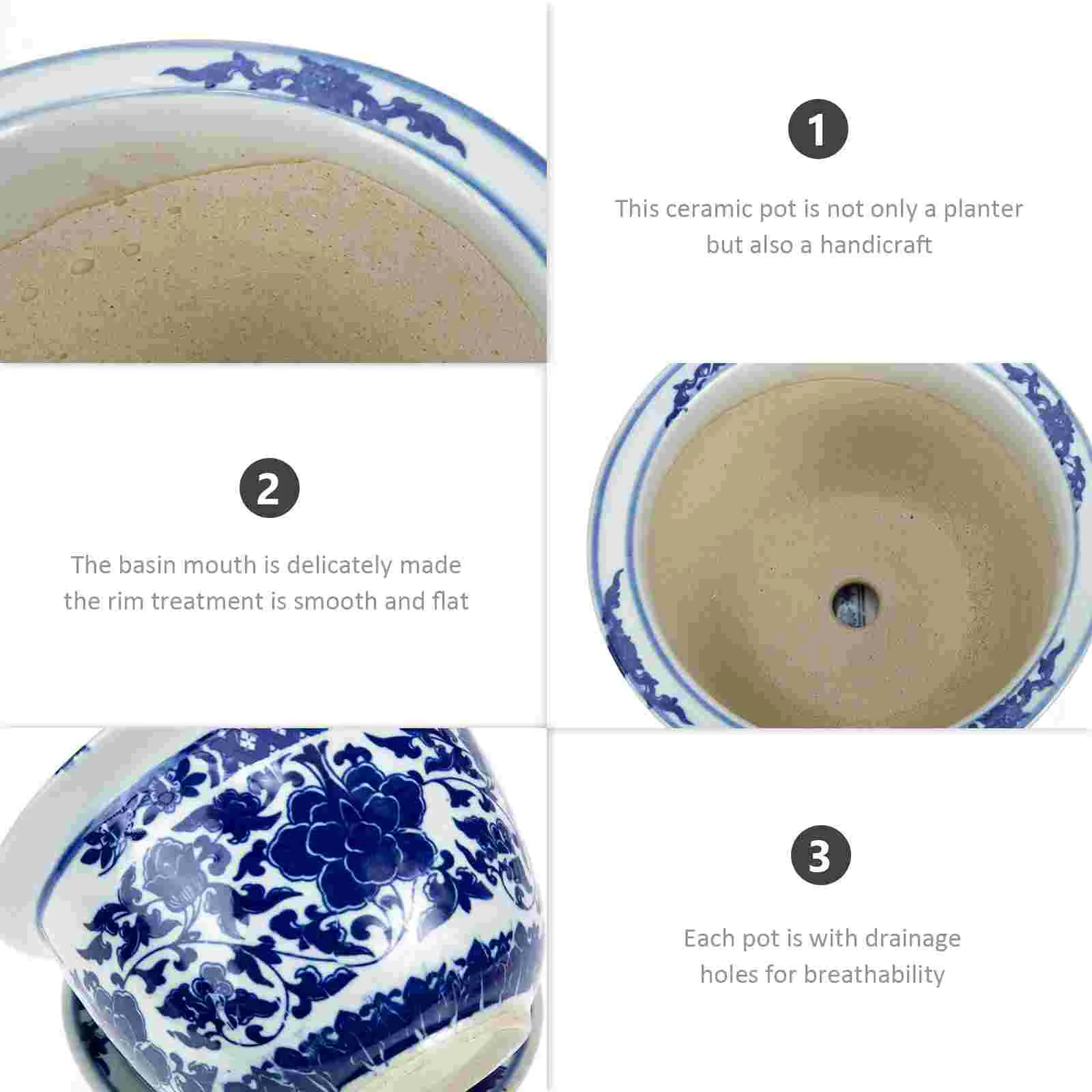 1

This ceramic pot is not only a planter but also a handicraft

2

The basin mouth is delicately made the rim treatment is smooth and flat

3

Each pot is with drainage holes for breathability