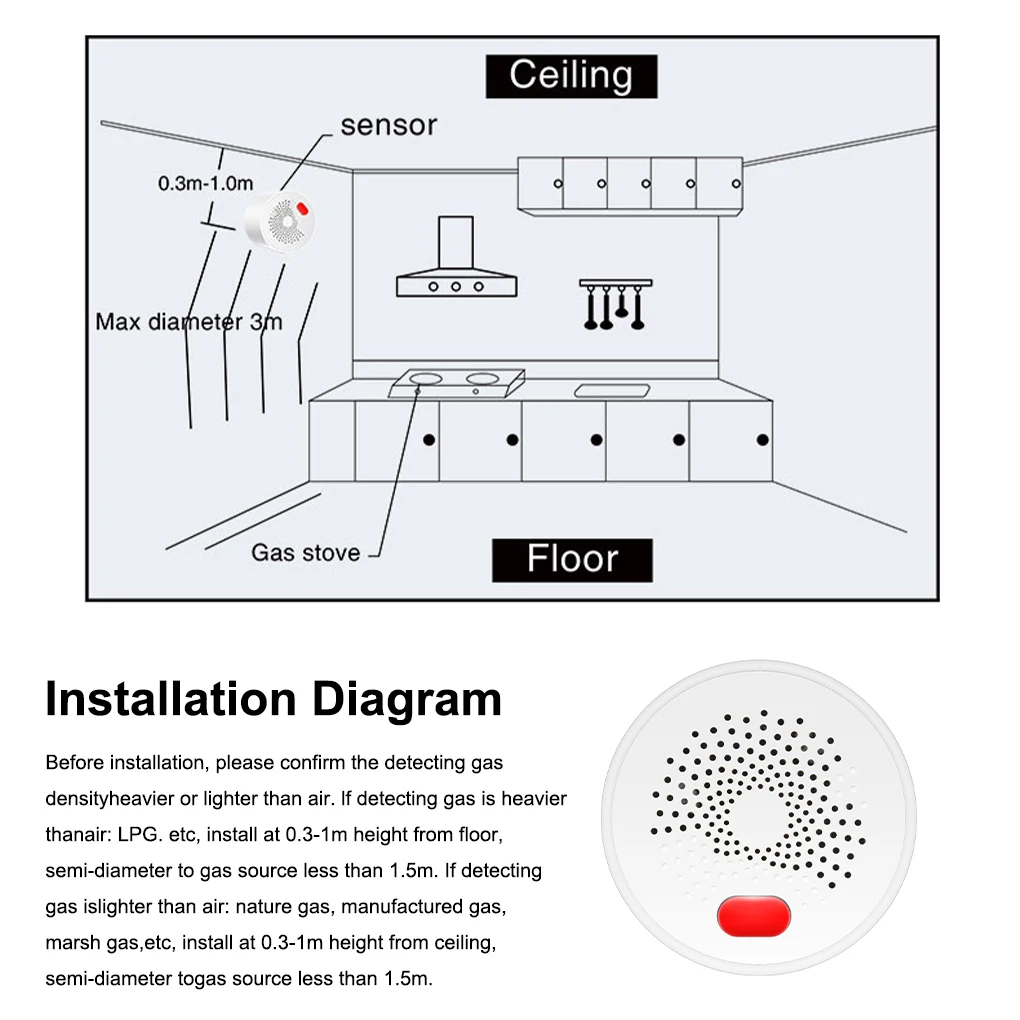 Ceiling

sensor

0.3m-1.0m

Max diameter 3m

Gas stove

Floor

Installation Diagram

Before installation, please confirm the detecting gas densityheavier or lighter than air. If detecting gas is heavier thanair: LPG. etc, install at 0.3-1m height from floor, semi-diameter to gas source less than 1.5m. If detecting gas islighter than air: nature gas, manufactured gas, marsh gas,etc, install at 0.3-1m height from ceiling, semi-diameter togas source less than 1.5m.