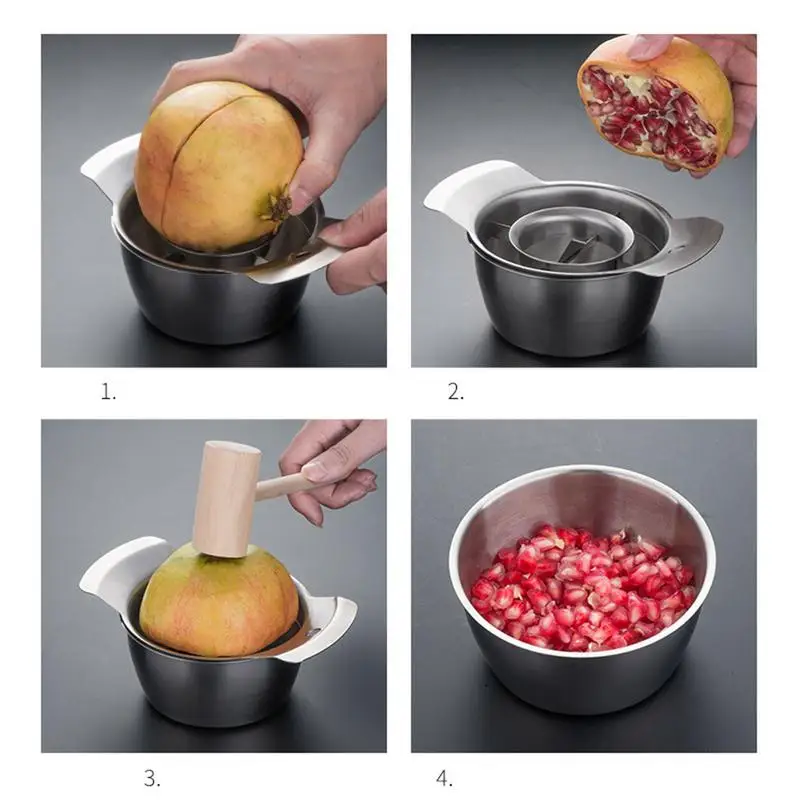 1.

2.

3.

4.