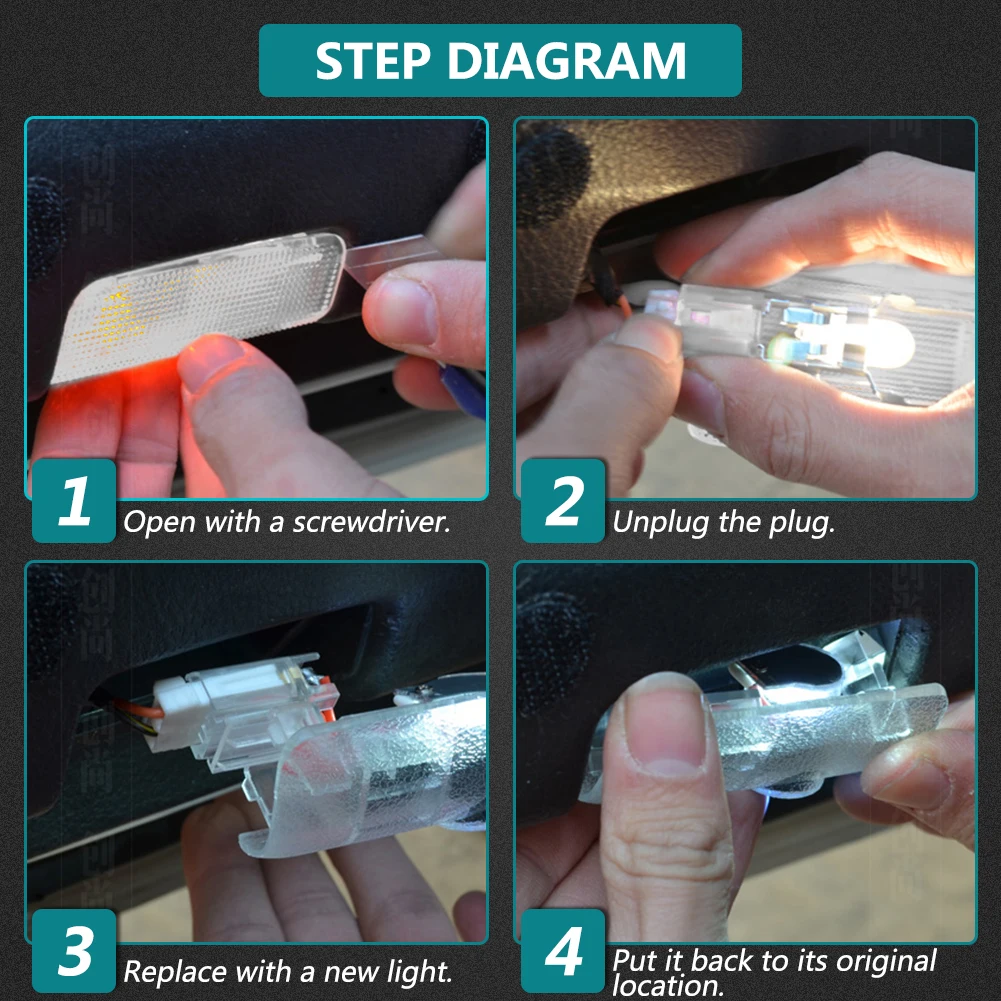 STEP DIAGRAM

1 Open with a screwdriver.

2 Unplug the plug.

3 Replace with a new light.

4 Put it back to its original location.