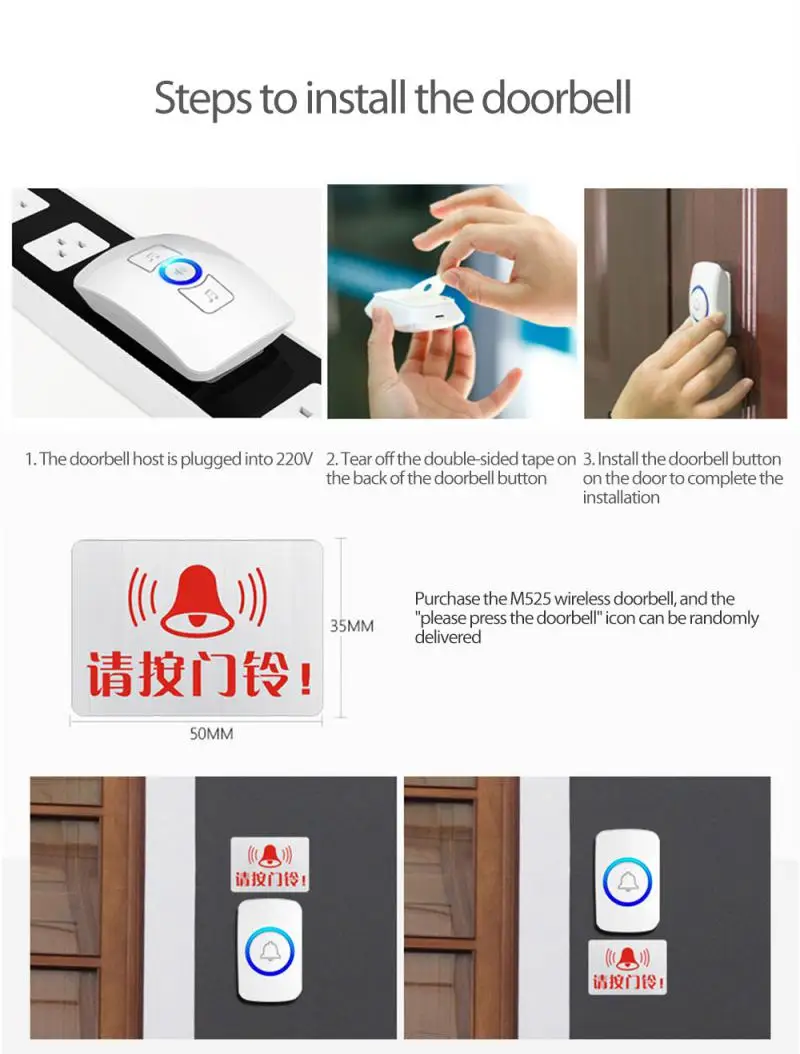 Steps to install the doorbell

1. The doorbell host is plugged into 220V

2. Tear off the double-sided tape on the back of the doorbell button

3. Install the doorbell button on the door to complete the installation

请按门铃！

35MM

50MM

Purchase the M525 wireless doorbell, and the "please press the doorbell" icon can be randomly delivered

请按门铃！

请按门铃！