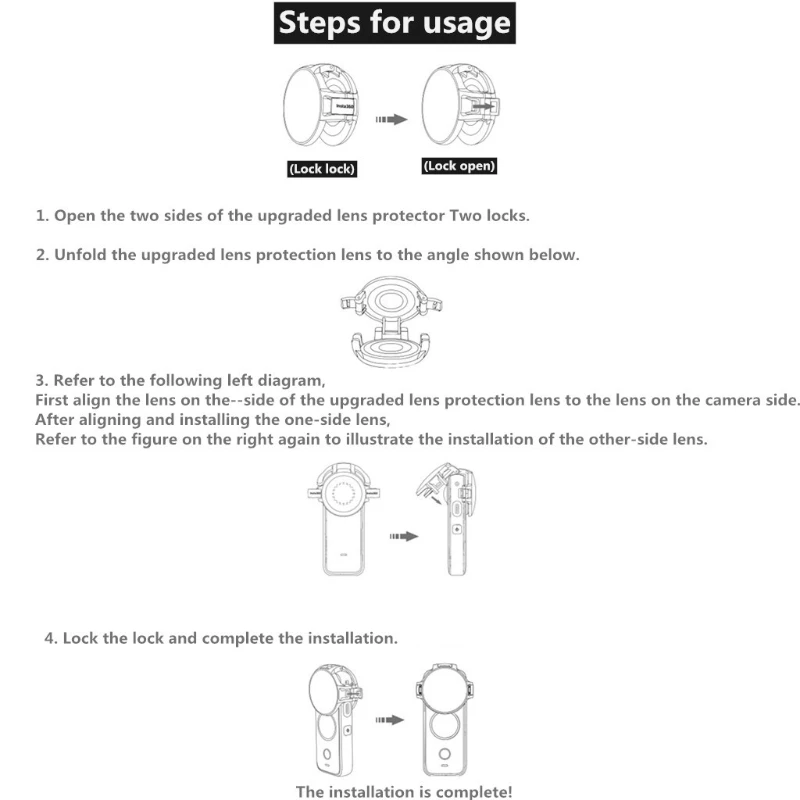 Steps for usage

Insta360

(Lock lock)

(Lock open)

1. Open the two sides of the upgraded lens protector Two locks.

2. Unfold the upgraded lens protection lens to the angle shown below.

3. Refer to the following left diagram,
First align the lens on the--side of the upgraded lens protection lens to the lens on the camera side.
After aligning and installing the one-side lens,
Refer to the figure on the right again to illustrate the installation of the other-side lens.

4. Lock the lock and complete the installation.

The installation is complete!