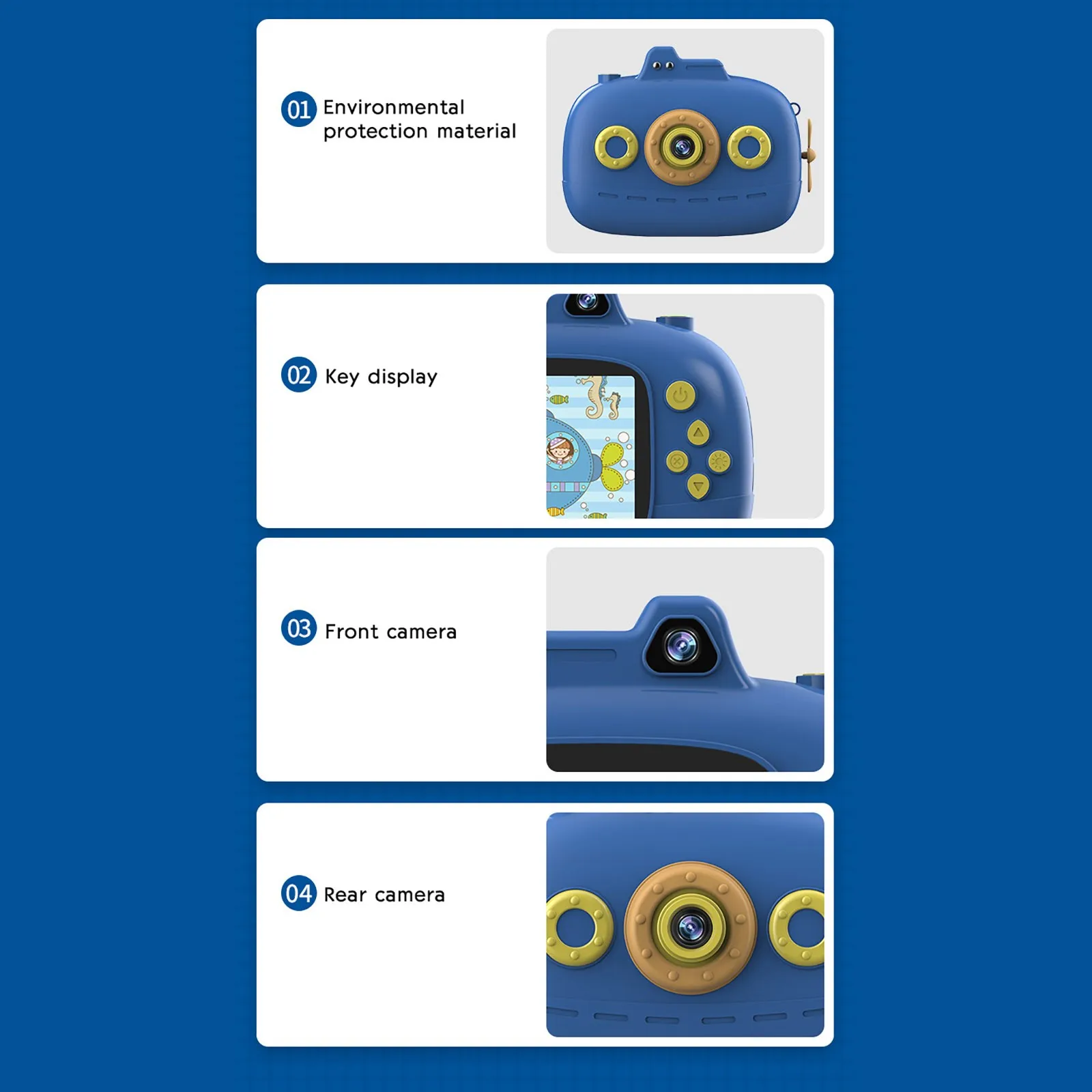 01 Environmental protection material

02 Key display

03 Front camera

04 Rear camera