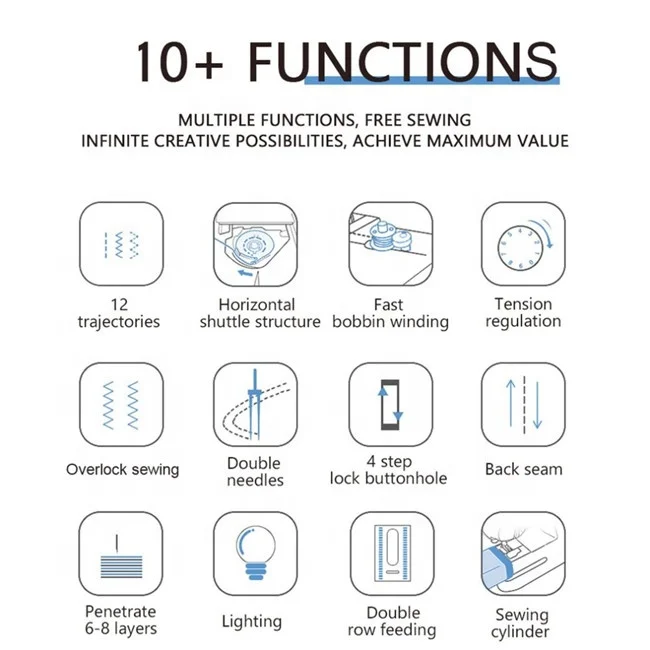 10+ FUNCTIONS

MULTIPLE FUNCTIONS, FREE SEWING
INFINITE CREATIVE POSSIBILITIES, ACHIEVE MAXIMUM VALUE

12 trajectories

Horizontal shuttle structure

Fast bobbin winding

Tension regulation

Overlock sewing

Double needles

4 step lock buttonhole

Back seam

Penetrate 6-8 layers

Lighting

Double row feeding

Sewing cylinder