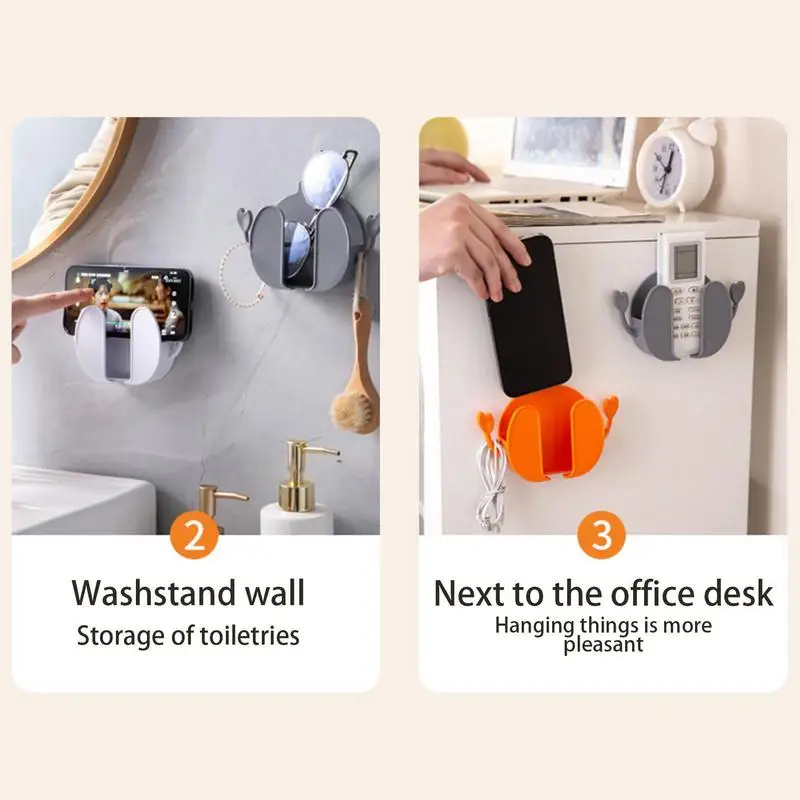 2

Washstand wall

Storage of toiletries

3

Next to the office desk

Hanging things is more pleasant