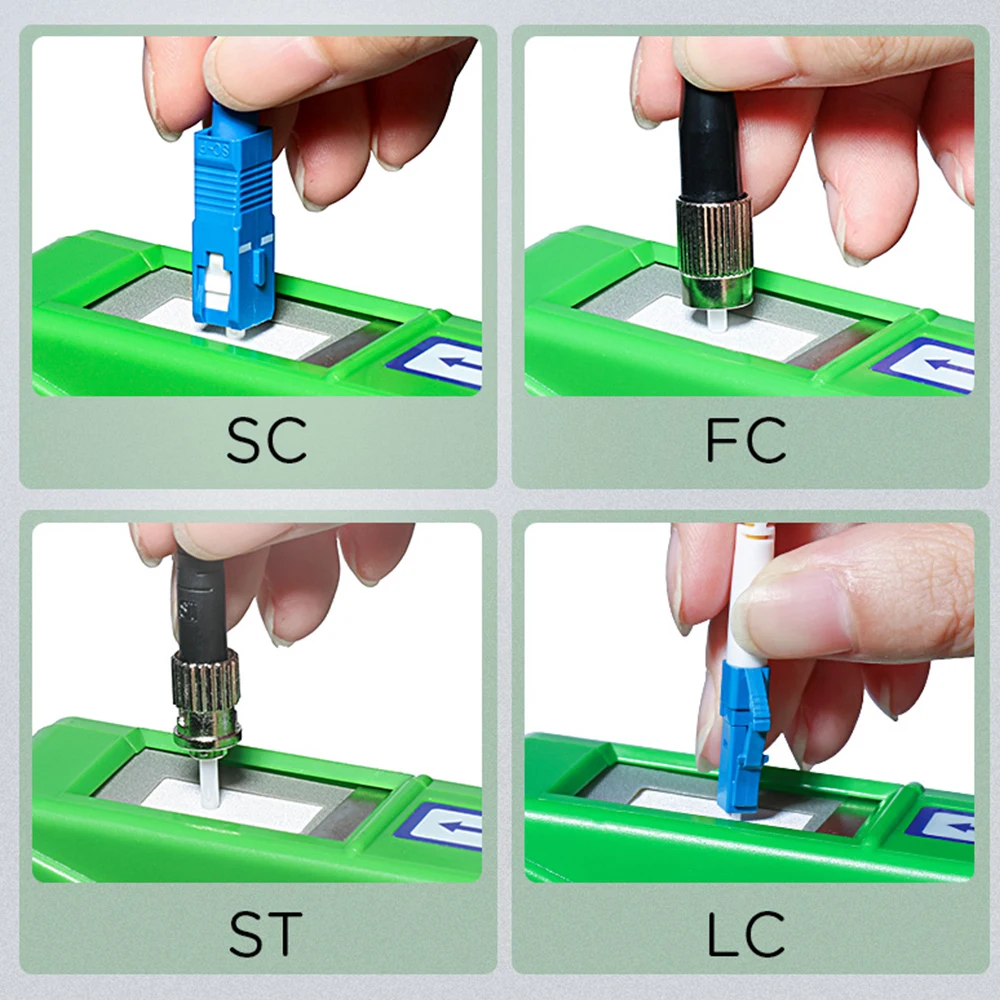 SC

FC

ST

LC