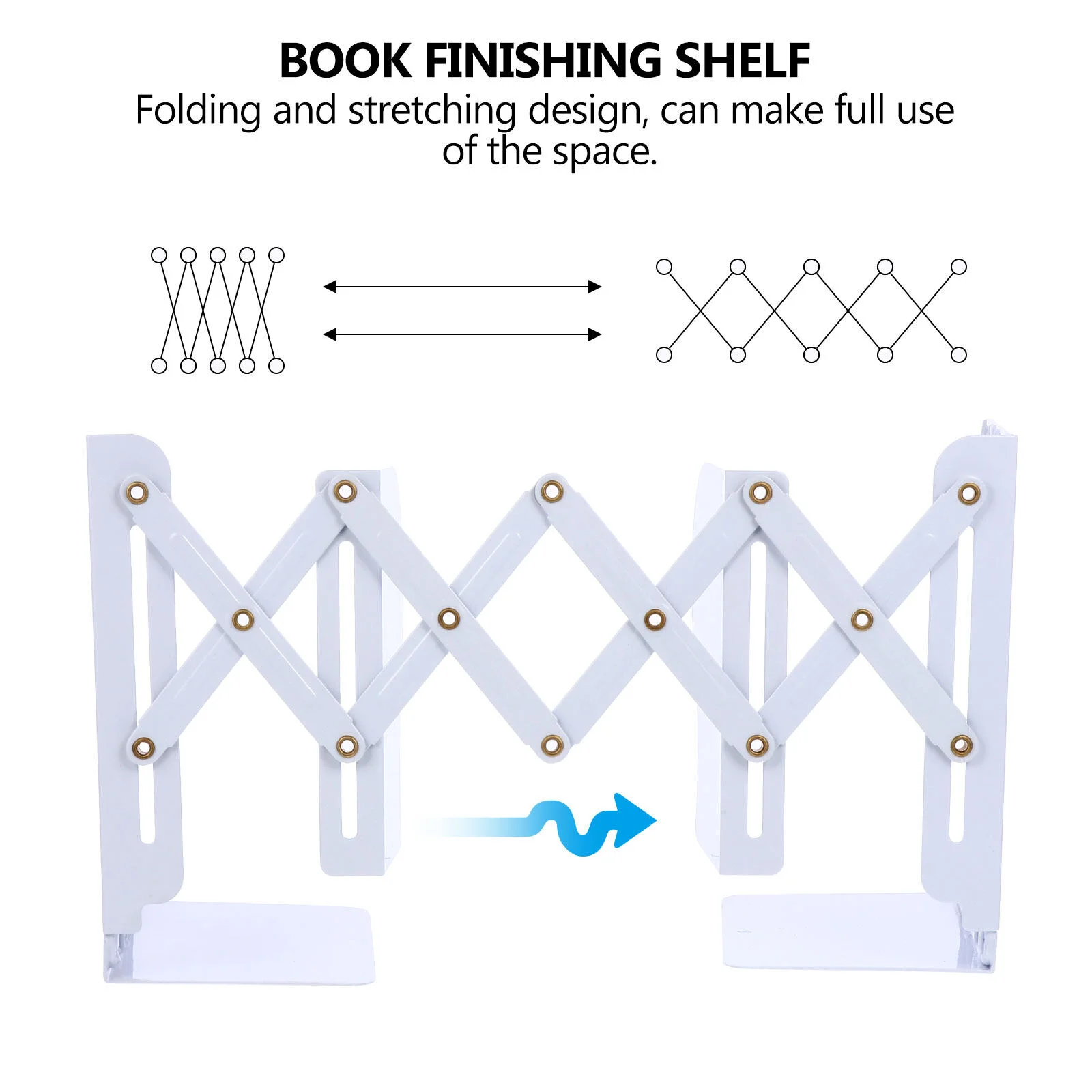 BOOK FINISHING SHELF
Folding and stretching design, can make full use of the space.