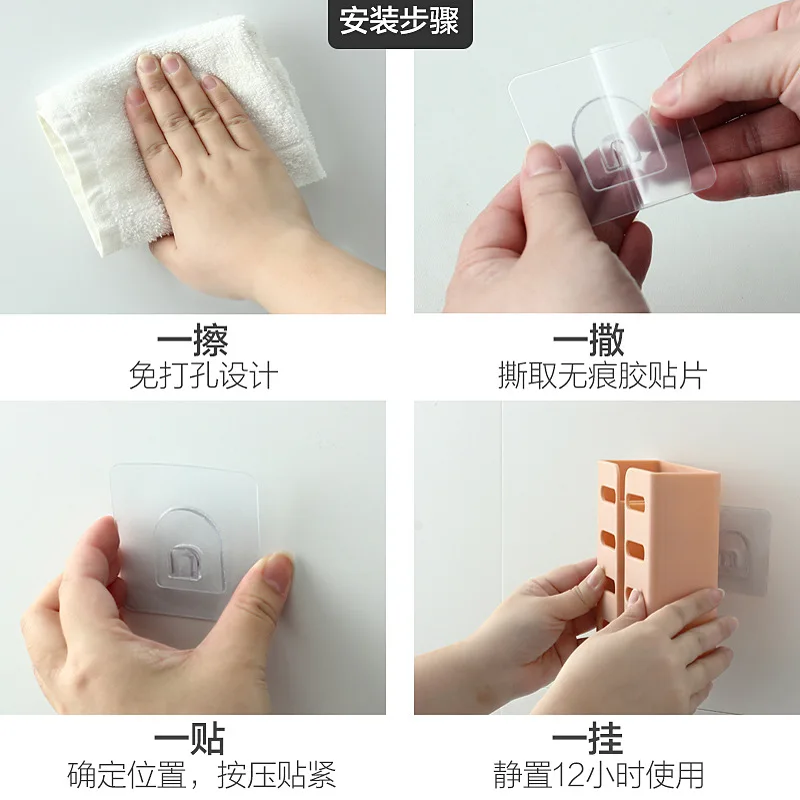 安装步骤

一擦
免打孔设计

一撒
撕取无痕胶贴片

一贴
确定位置，按压贴紧

一挂
静置12小时使用