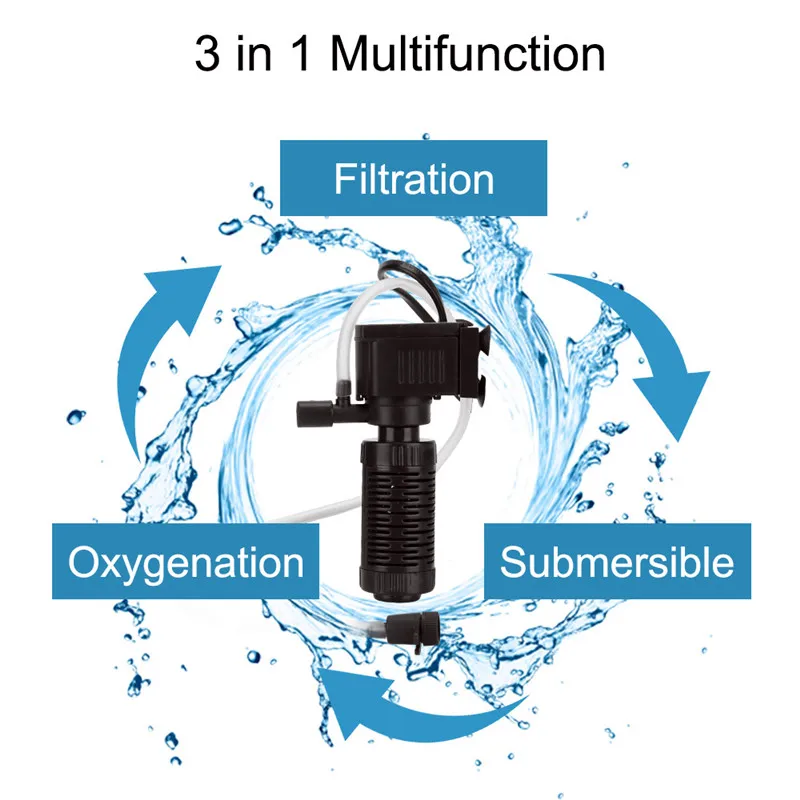 3 in 1 Multifunction

Filtration

Oxygenation

Submersible