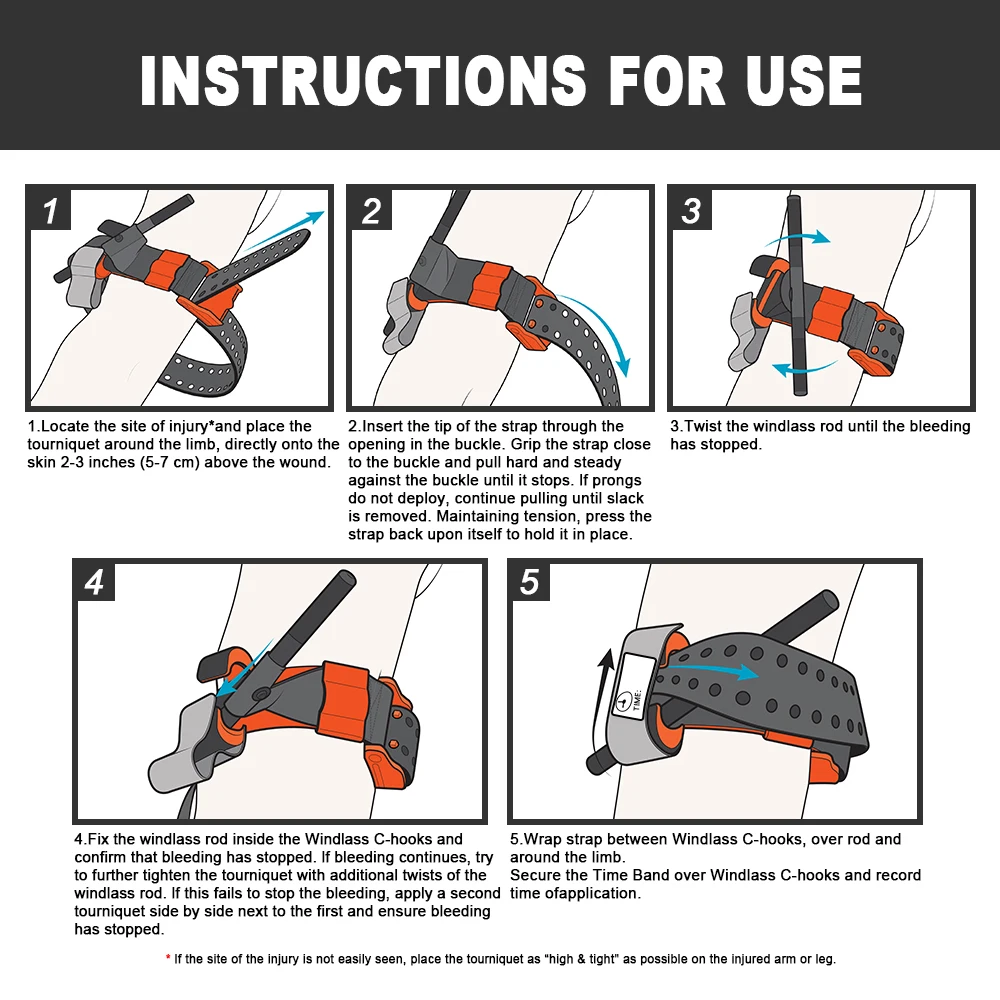 INSTRUCTIONS FOR USE

1

1.Locate the site of injury*and place the tourniquet around the limb, directly onto the skin 2-3 inches (5-7 cm) above the wound.

2

2.Insert the tip of the strap through the opening in the buckle. Grip the strap close to the buckle and pull hard and steady against the buckle until it stops. If prongs do not deploy, continue pulling until slack is removed. Maintaining tension, press the strap back upon itself to hold it in place.

3

3.Twist the windlass rod until the bleeding has stopped.

4

4.Fix the windlass rod inside the Windlass C-hooks and confirm that bleeding has stopped. If bleeding continues, try to further tighten the tourniquet with additional twists of the windlass rod. If this fails to stop the bleeding, apply a second tourniquet side by side next to the first and ensure bleeding has stopped.

5

TIME:

5.Wrap strap between Windlass C-hooks, over rod and around the limb.
Secure the Time Band over Windlass C-hooks and record time ofapplication.

* If the site of the injury is not easily seen, place the tourniquet as "high & tight" as possible on the injured arm or leg.