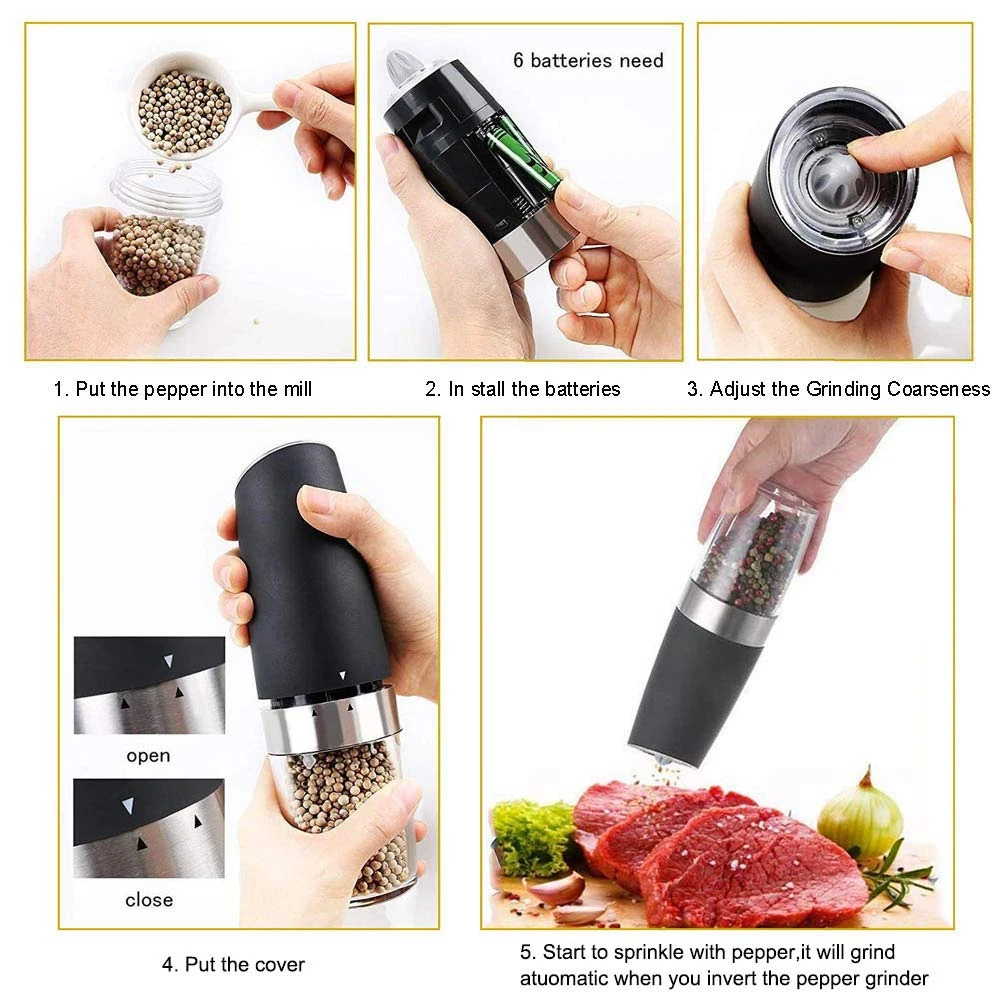 6 batteries need

1. Put the pepper into the mill

2. In stall the batteries

3. Adjust the Grinding Coarseness

open

close

4. Put the cover

5. Start to sprinkle with pepper,it will grind atuomatic when you invert the pepper grinder