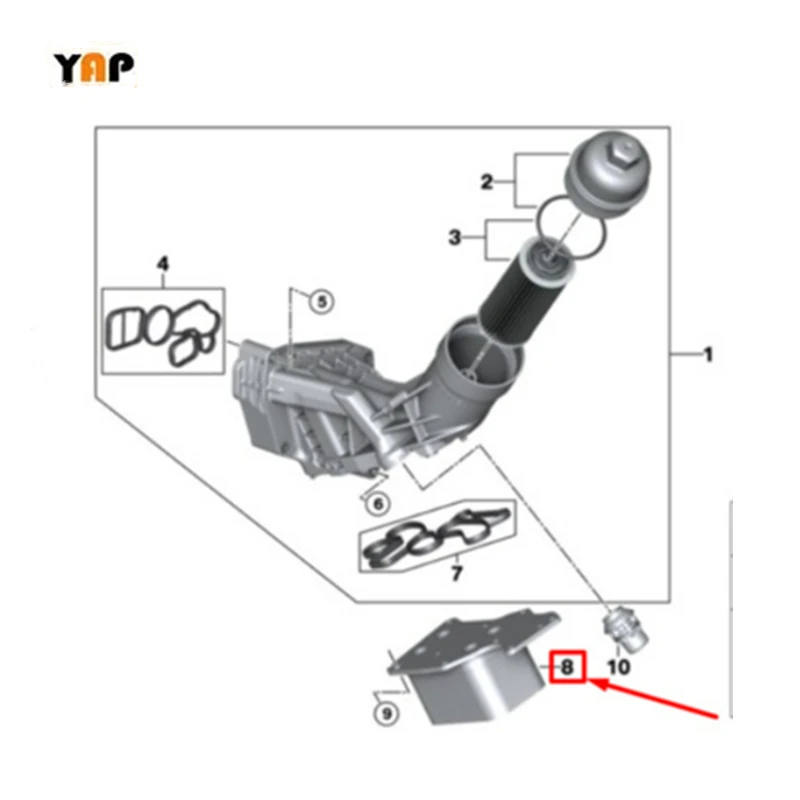 YAP

2
3
4
5
1
6
7
8
10
9