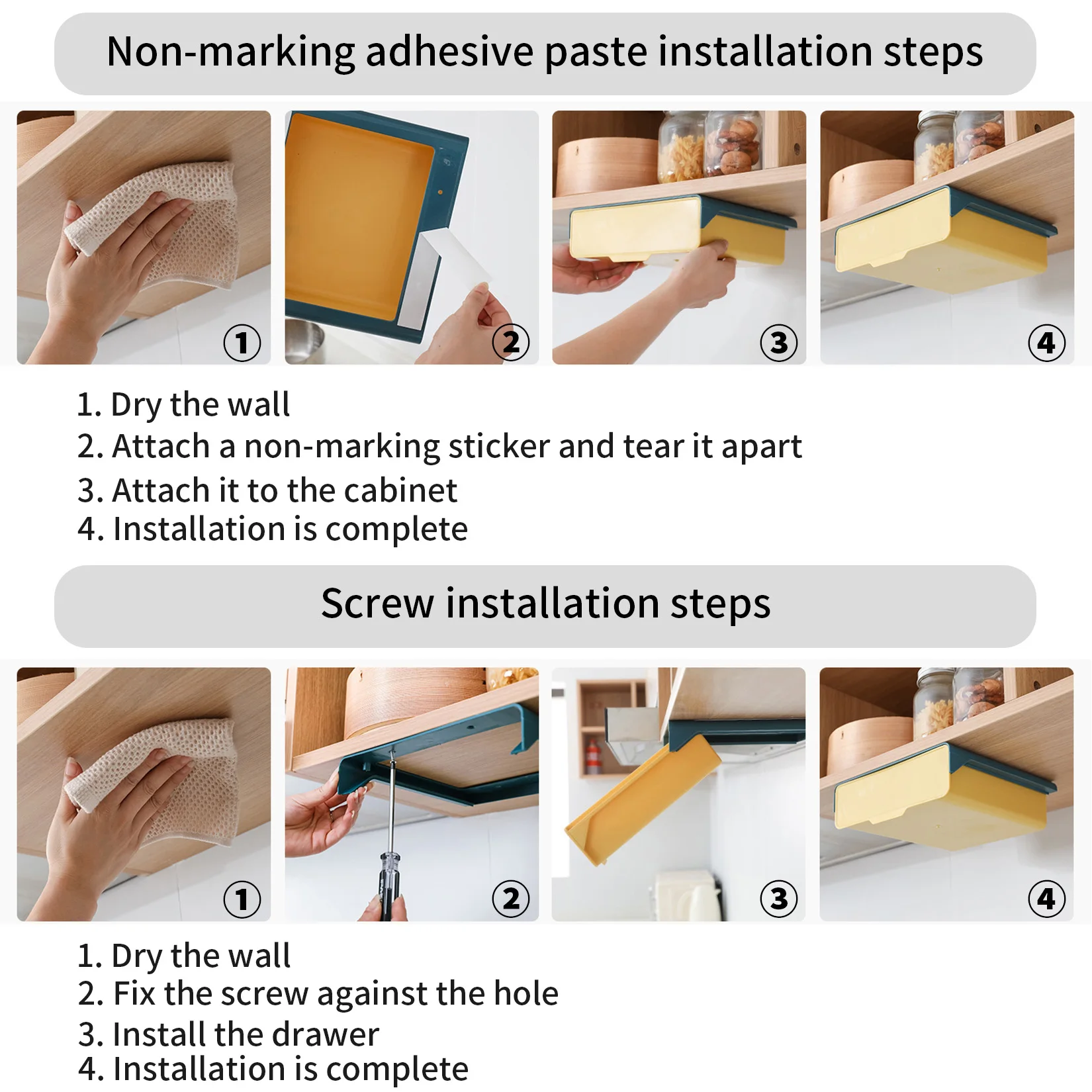 Non-marking adhesive paste installation steps

①
②
③
④

1. Dry the wall
2. Attach a non-marking sticker and tear it apart
3. Attach it to the cabinet
4. Installation is complete

Screw installation steps

①
②
③
④

1. Dry the wall
2. Fix the screw against the hole
3. Install the drawer
4. Installation is complete