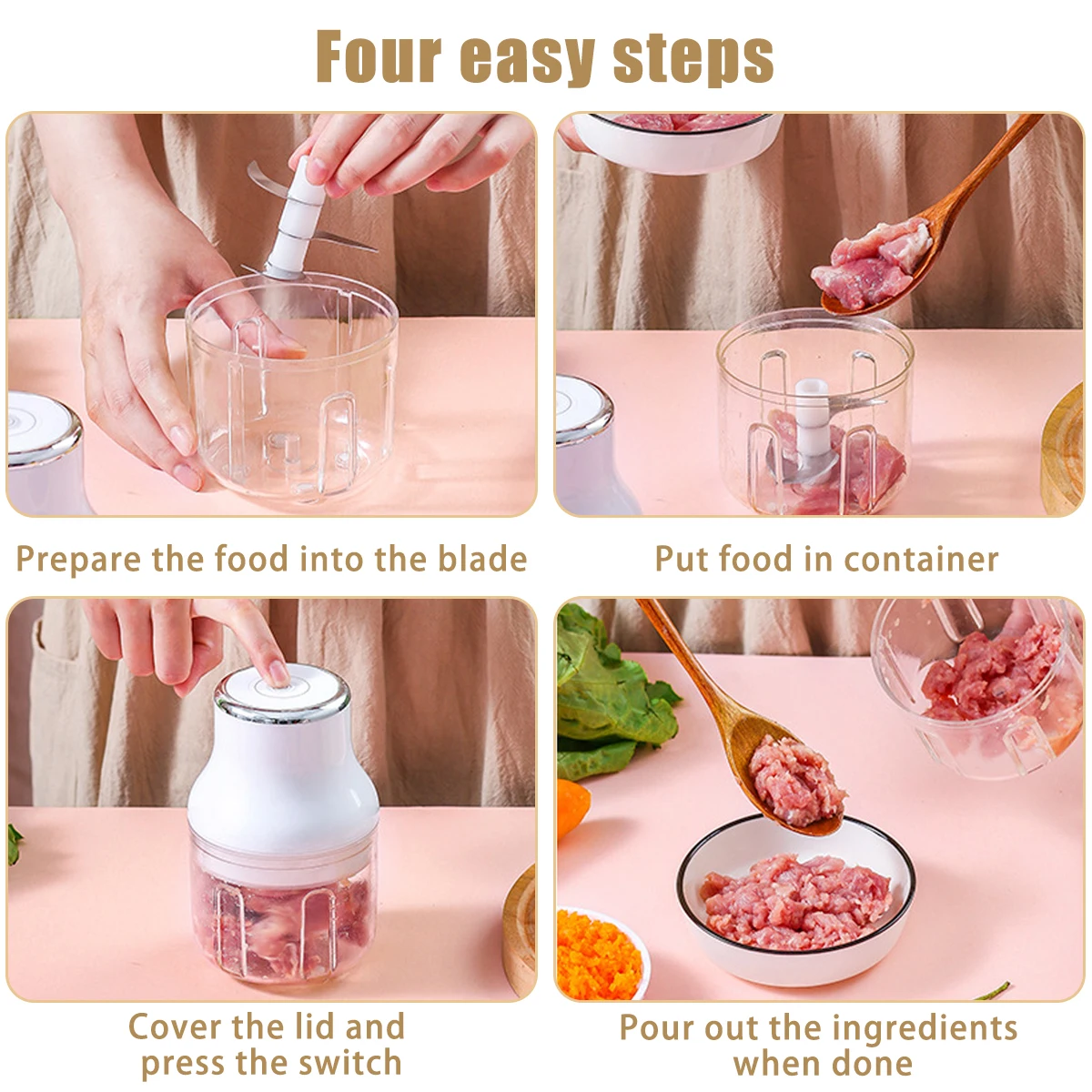 Four easy steps

Prepare the food into the blade

Put food in container

Cover the lid and press the switch

Pour out the ingredients when done