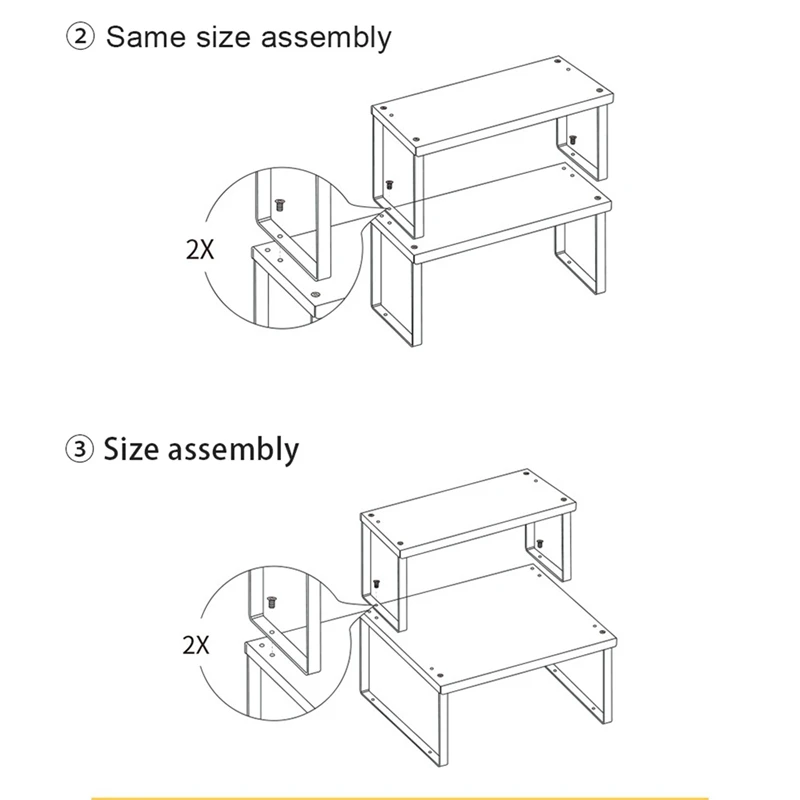 ② Same size assembly

2X

③ Size assembly

2X