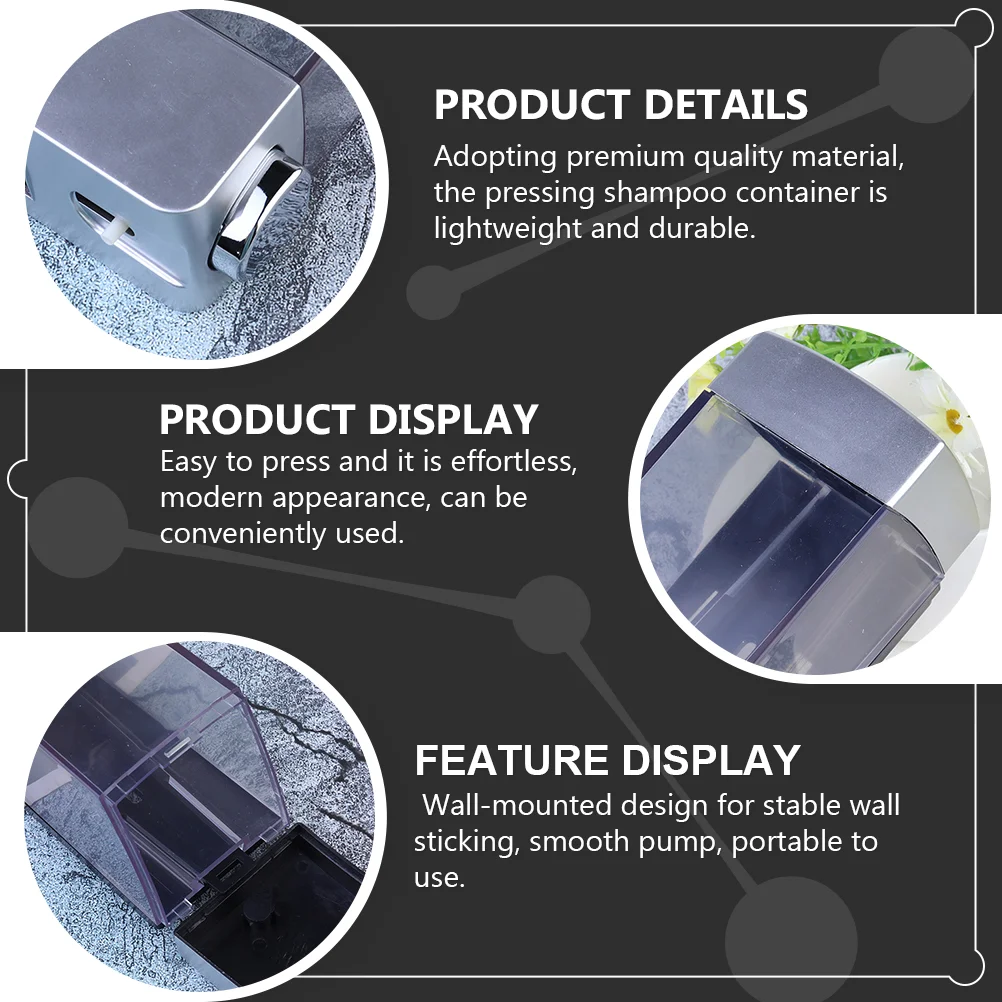 PRODUCT DETAILS
Adopting premium quality material, the pressing shampoo container is lightweight and durable.

PRODUCT DISPLAY
Easy to press and it is effortless, modern appearance, can be conveniently used.

FEATURE DISPLAY
Wall-mounted design for stable wall sticking, smooth pump, portable to use.