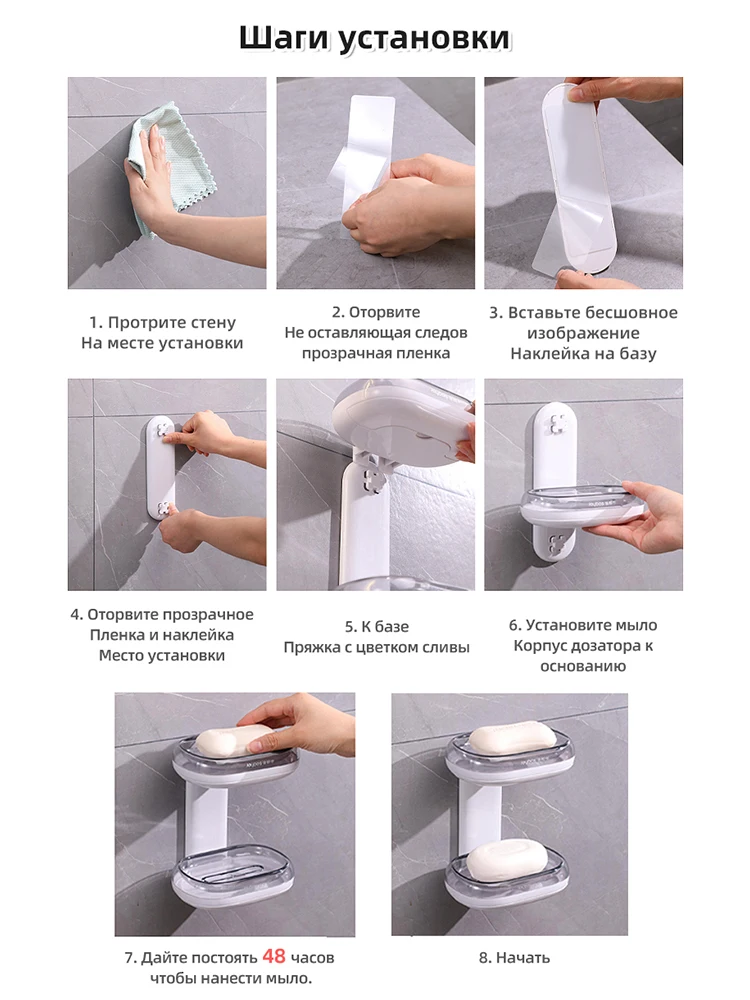 Шаги установки

1. Протрите стену
На месте установки

2. Оторвите
Не оставляющая следов
прозрачная пленка

3. Вставьте бесшовное
изображение
Наклейка на базу

4. Оторвите прозрачное
Пленка и наклейка
Место установки

5. К базе
Пряжка с цветком сливы

6. Установите мыло
Корпус дозатора к
основанию

7. Дайте постоять 48 часов
чтобы нанести мыло.

8. Начать