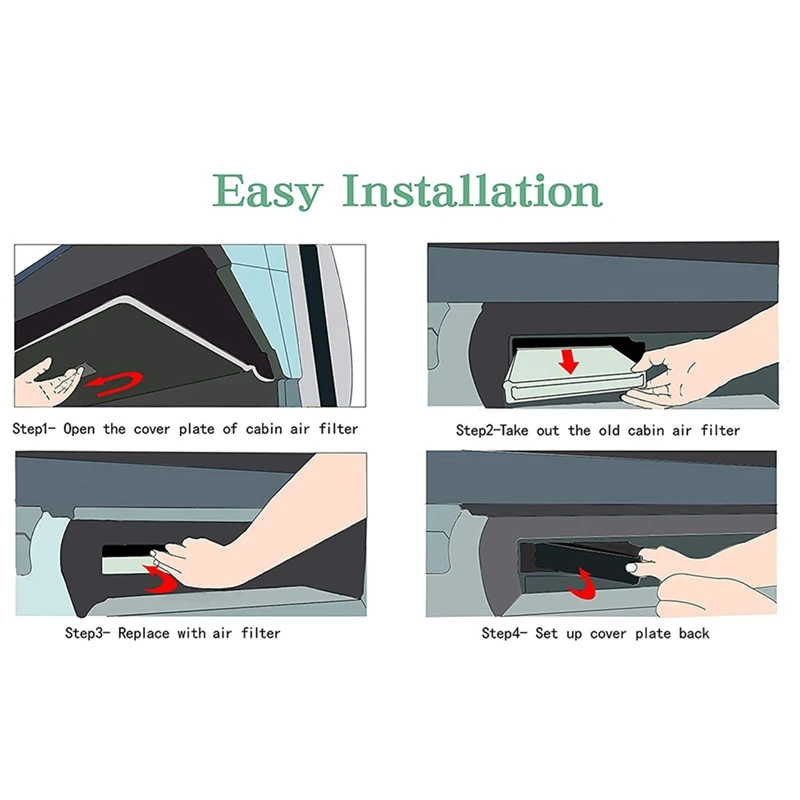 Easy Installation

Step1- Open the cover plate of cabin air filter

Step2-Take out the old cabin air filter

Step3- Replace with air filter

Step4- Set up cover plate back