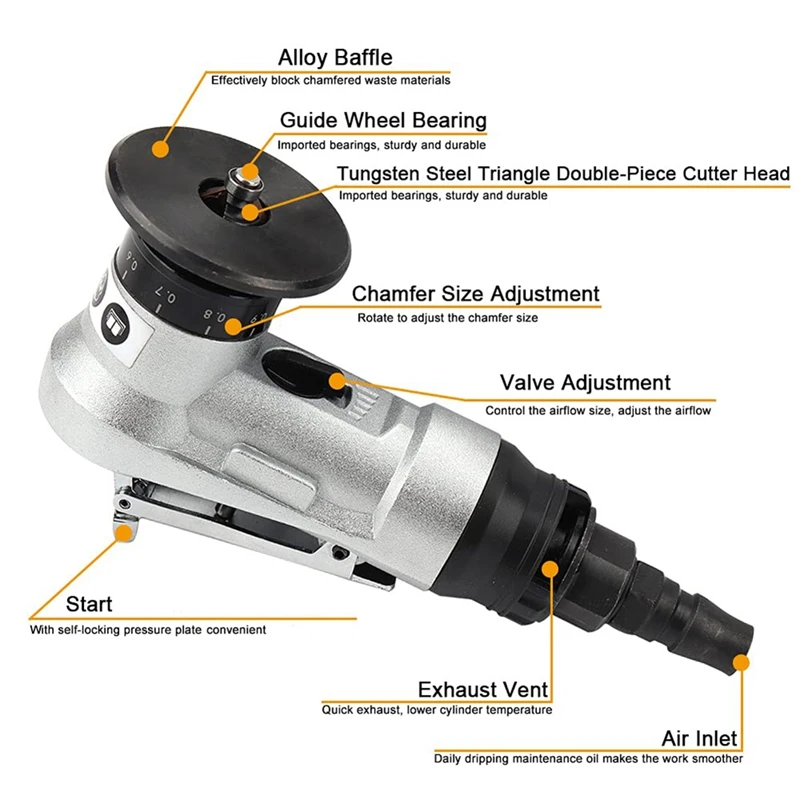 Alloy Baffle
Effectively block chamfered waste materials

Guide Wheel Bearing
Imported bearings, sturdy and durable

Tungsten Steel Triangle Double-Piece Cutter Head
Imported bearings, sturdy and durable

0.6 0.7 0.8 0.9

Chamfer Size Adjustment
Rotate to adjust the chamfer size

Valve Adjustment
Control the airflow size, adjust the airflow

Start
With self-locking pressure plate convenient

Exhaust Vent
Quick exhaust, lower cylinder temperature

Air Inlet
Daily dripping maintenance oil makes the work smoother