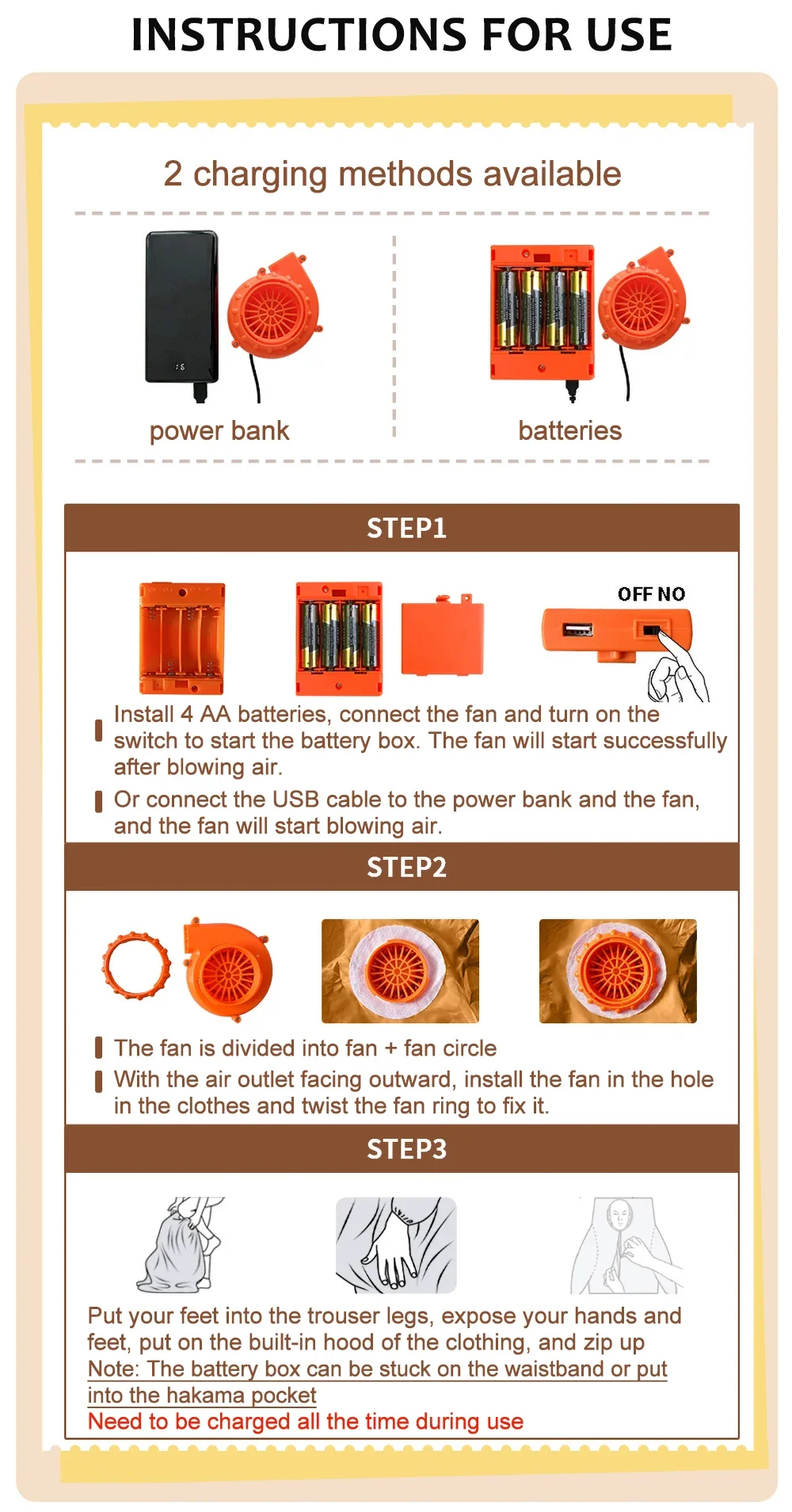 INSTRUCTIONS FOR USE

2 charging methods available

power bank

batteries

STEP1

OFF NO

Install 4 AA batteries, connect the fan and turn on the switch to start the battery box. The fan will start successfully after blowing air.

Or connect the USB cable to the power bank and the fan, and the fan will start blowing air.

STEP2

The fan is divided into fan + fan circle

With the air outlet facing outward, install the fan in the hole in the clothes and twist the fan ring to fix it.

STEP3

Put your feet into the trouser legs, expose your hands and feet, put on the built-in hood of the clothing, and zip up
Note: The battery box can be stuck on the waistband or put into the hakama pocket
Need to be charged all the time during use