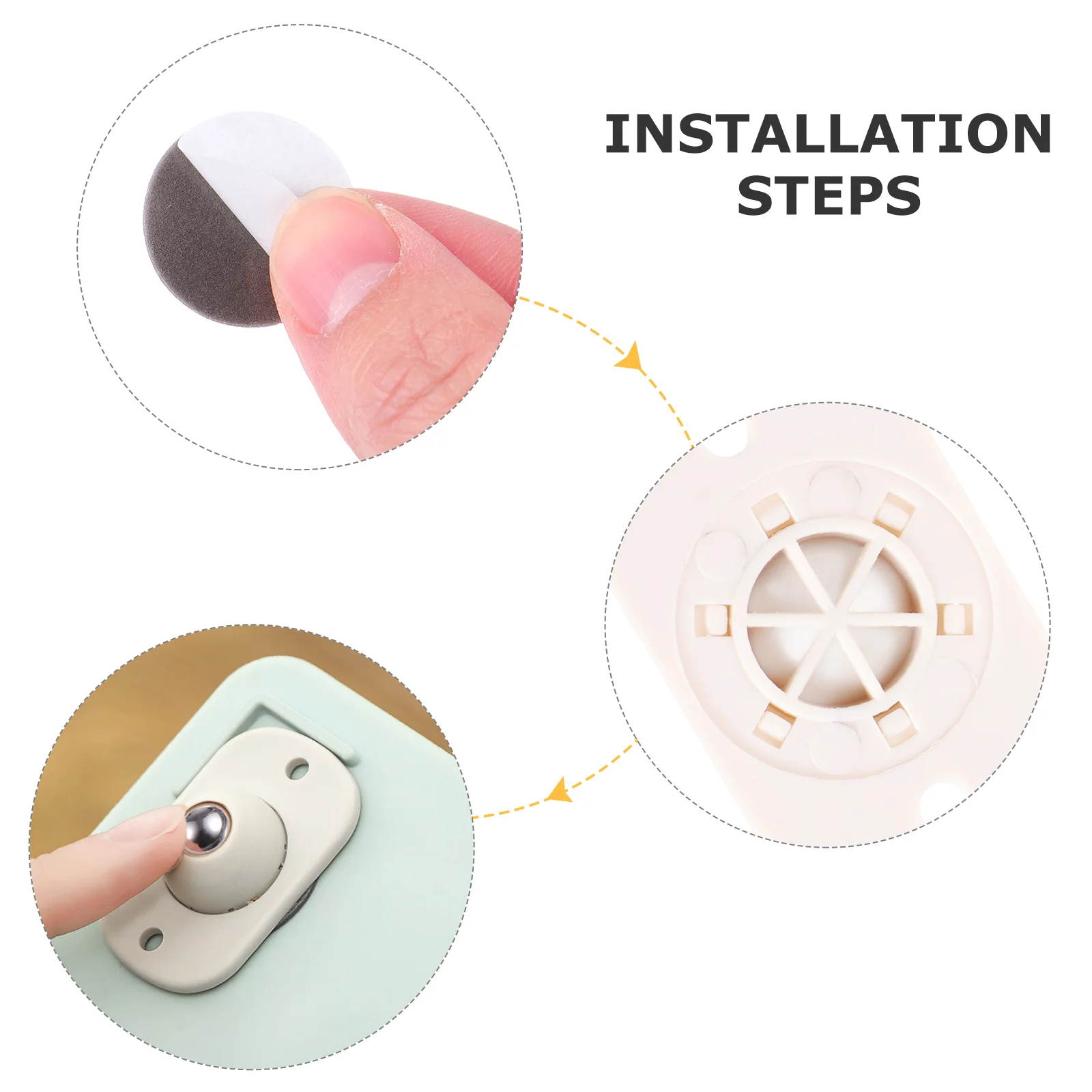 INSTALLATION STEPS