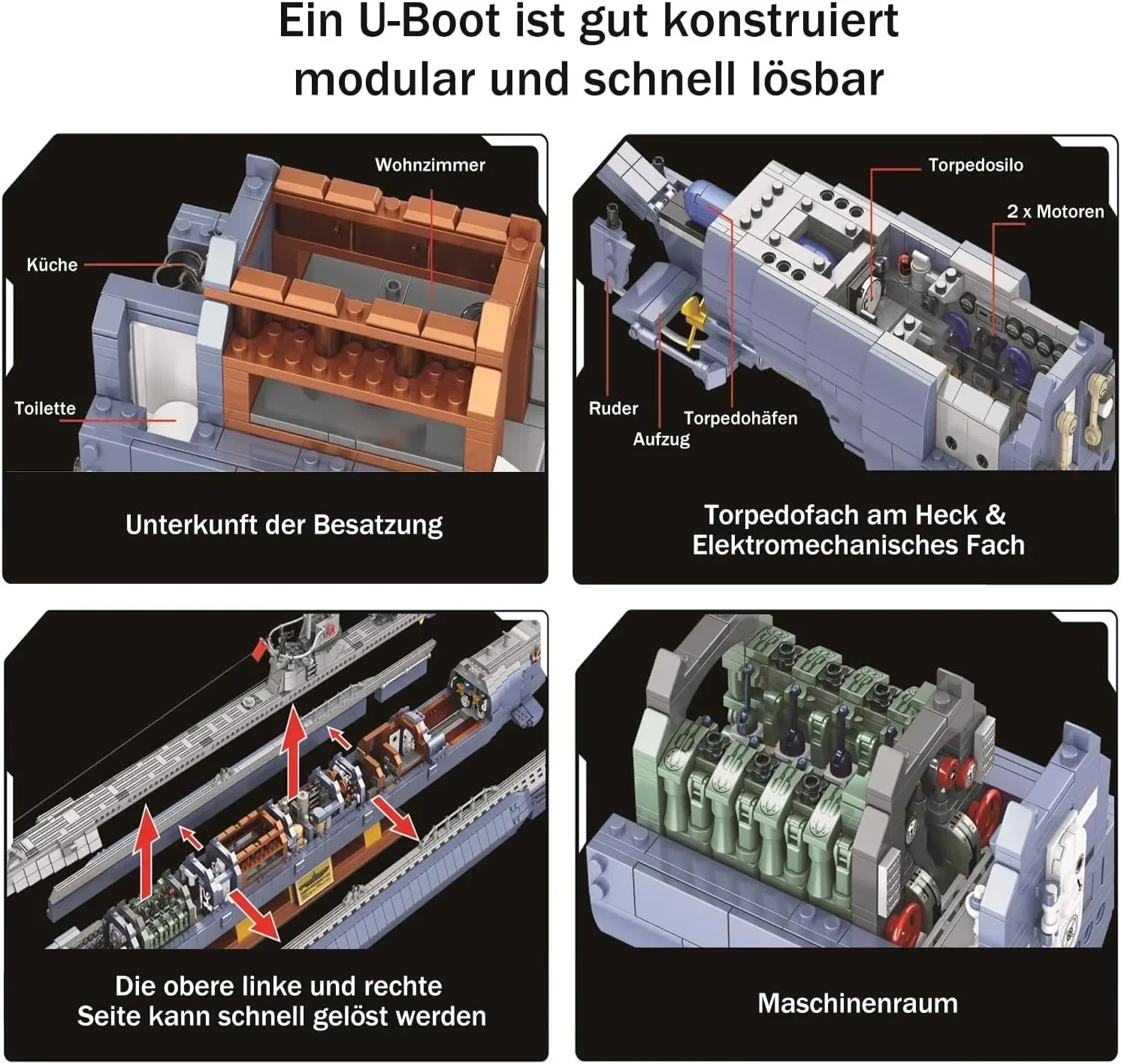 Ein U-Boot ist gut konstruiert
modular und schnell lösbar

Wohnzimmer
Küche
Toilette

Unterkunft der Besatzung

Torpedosilo
2 x Motoren
Ruder
Torpedohäfen
Aufzug

Torpedofach am Heck &
Elektromechanisches Fach

Die obere linke und rechte
Seite kann schnell gelöst werden

Maschinenraum