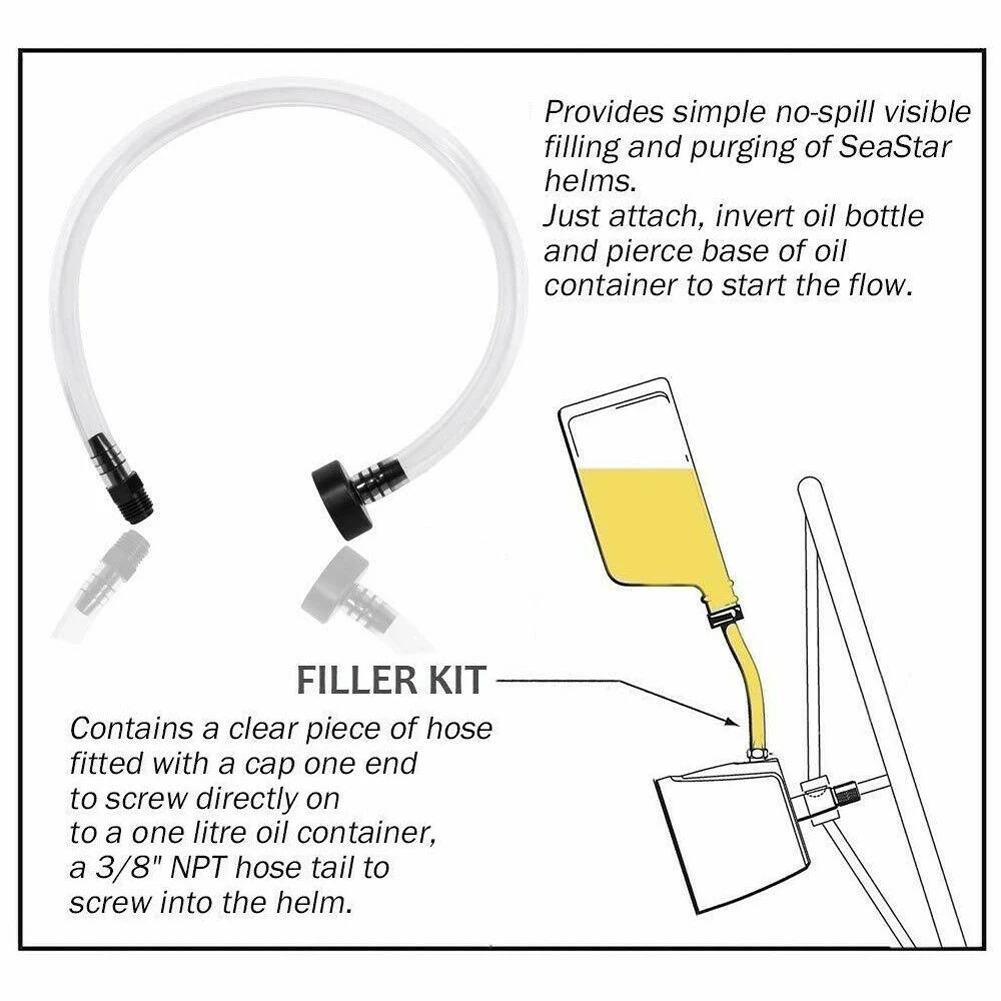 Provides simple no-spill visible filling and purging of SeaStar helms.
Just attach, invert oil bottle and pierce base of oil container to start the flow.

FILLER KIT

Contains a clear piece of hose fitted with a cap one end to screw directly on to a one litre oil container, a 3/8" NPT hose tail to screw into the helm.