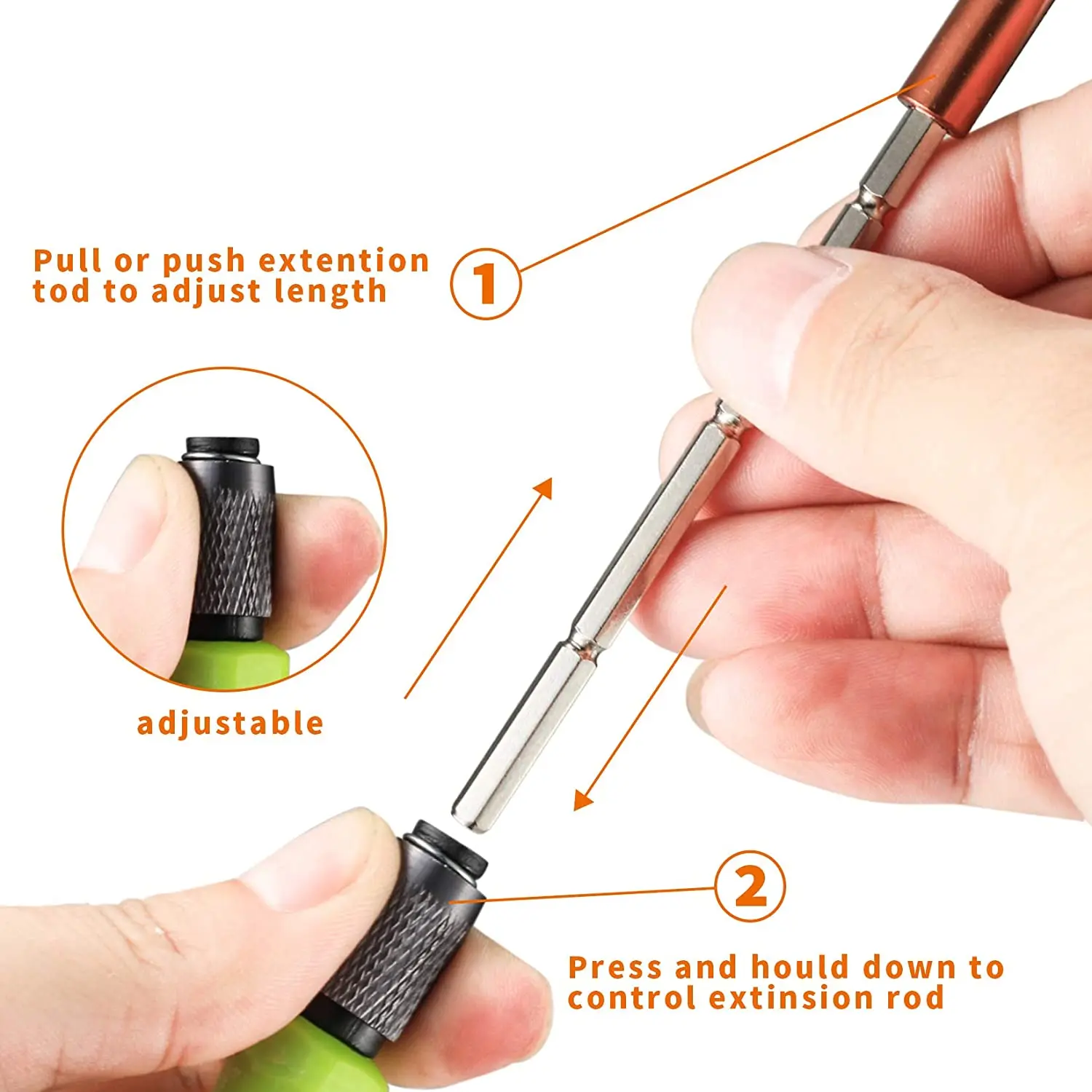 Pull or push extention tod to adjust length

1

adjustable

2

Press and hould down to control extinsion rod