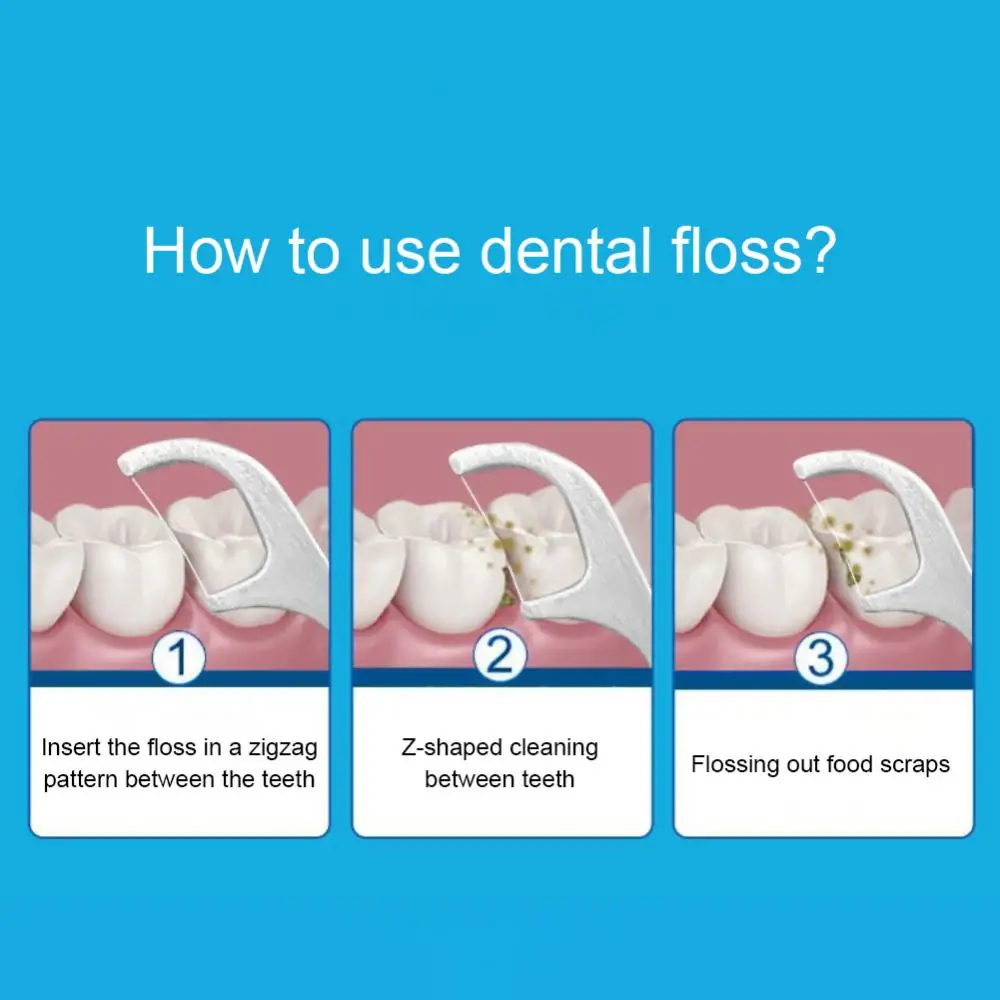 How to use dental floss?

1

Insert the floss in a zigzag pattern between the teeth

2

Z-shaped cleaning between teeth

3

Flossing out food scraps