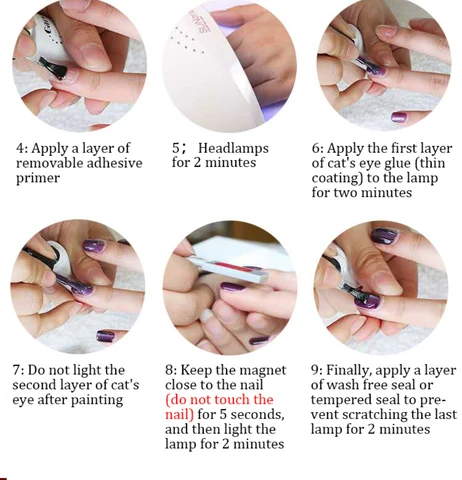 4: Apply a layer of removable adhesive primer

5； Headlamps for 2 minutes

6: Apply the first layer of cat's eye glue (thin coating) to the lamp for two minutes

7: Do not light the second layer of cat's eye after painting

8: Keep the magnet close to the nail (do not touch the nail) for 5 seconds, and then light the lamp for 2 minutes

9: Finally, apply a layer of wash free seal or tempered seal to prevent scratching the last lamp for 2 minutes