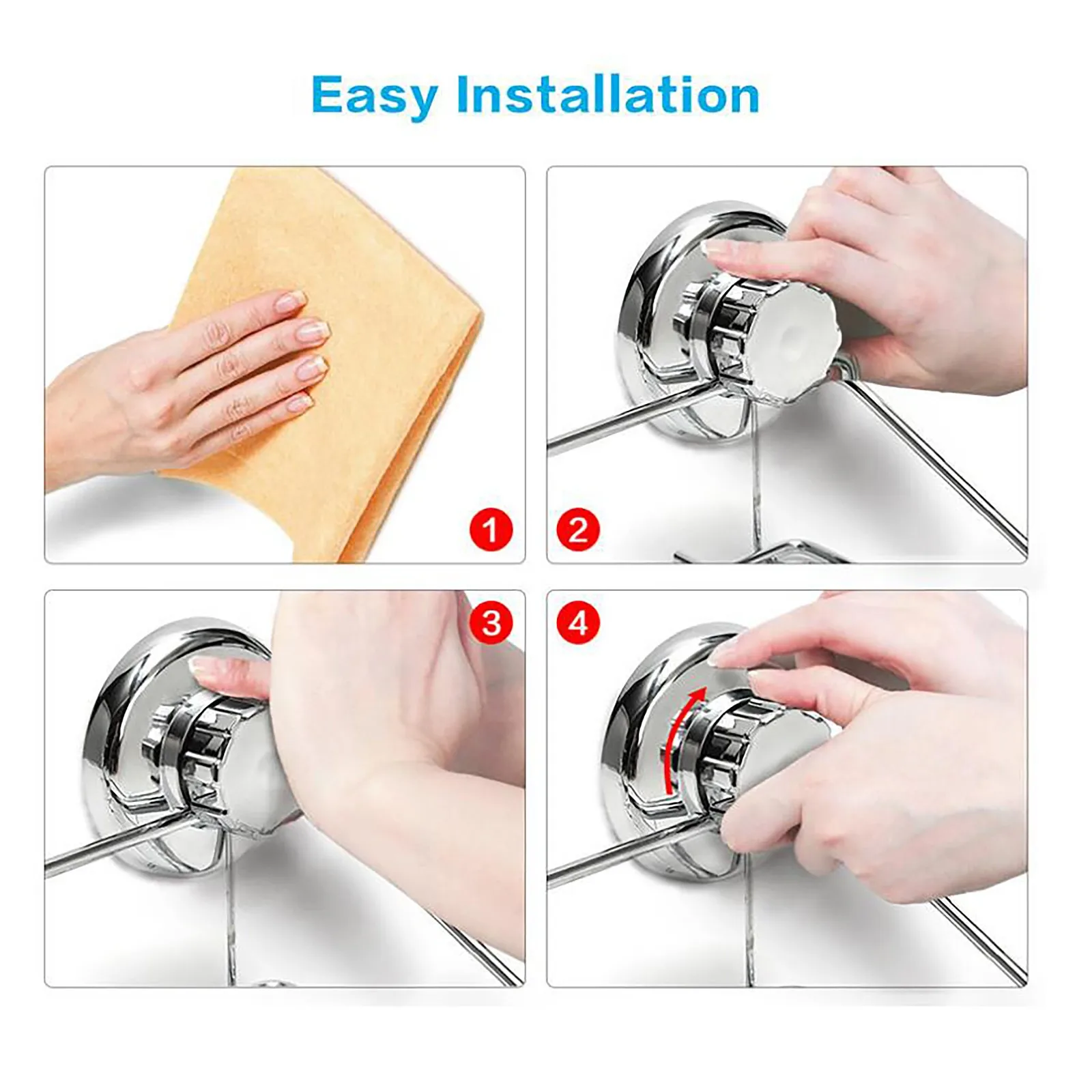 Easy Installation

1

2

3

4