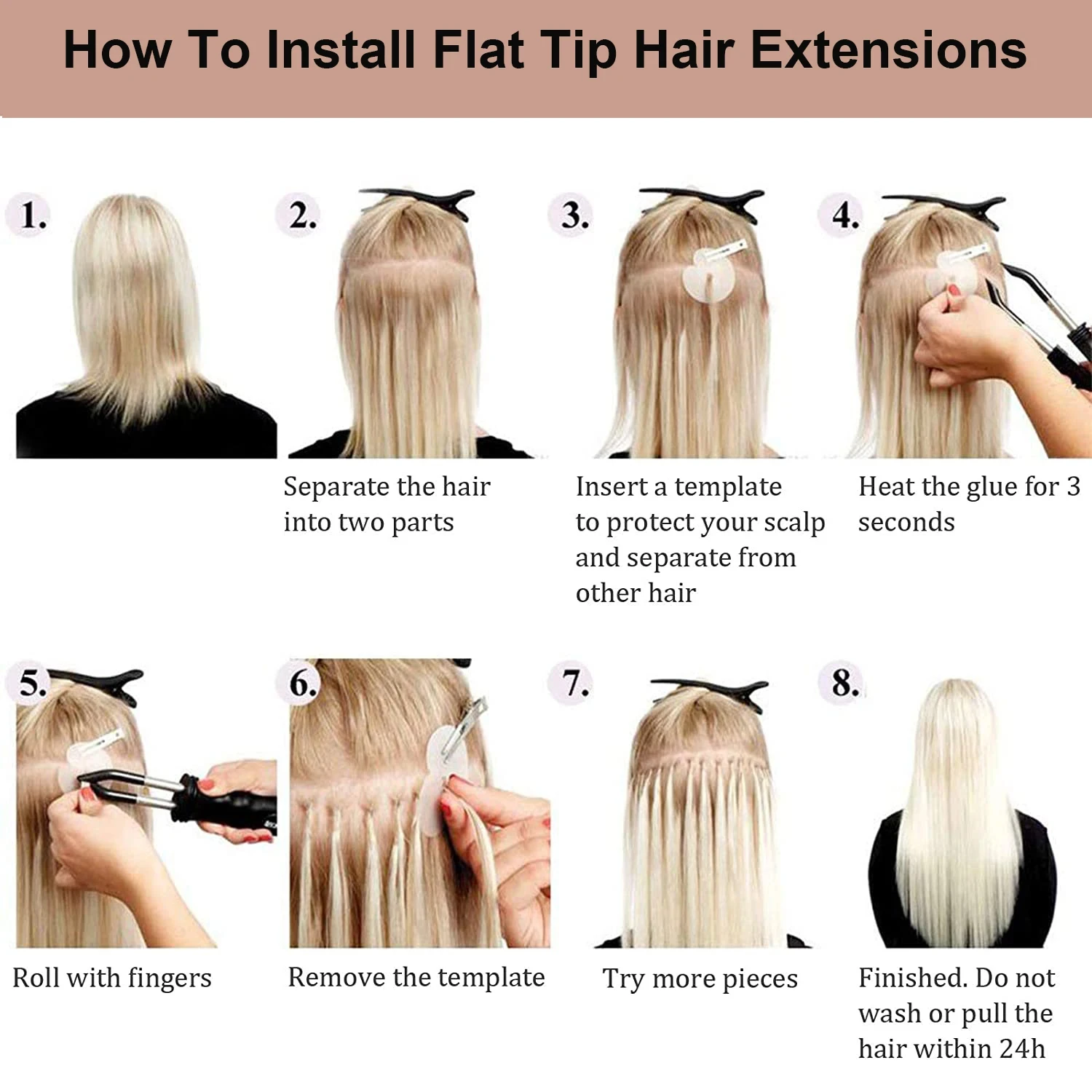 How To Install Flat Tip Hair Extensions

1.

2.
Separate the hair into two parts

3.
Insert a template to protect your scalp and separate from other hair

4.
Heat the glue for 3 seconds

5.
Roll with fingers

6.
Remove the template

7.
Try more pieces

8.
Finished. Do not wash or pull the hair within 24h