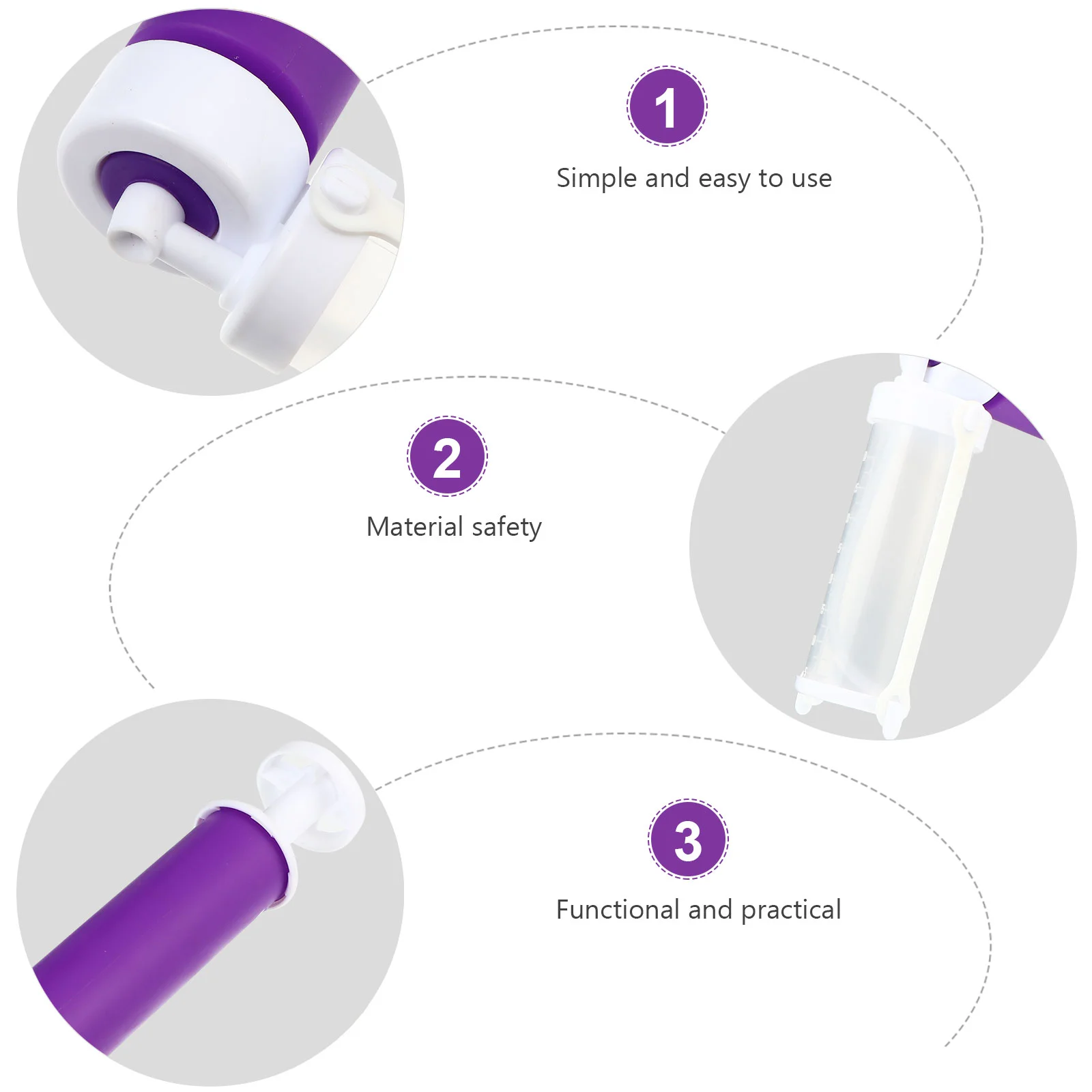 1

Simple and easy to use

2

Material safety

3

Functional and practical