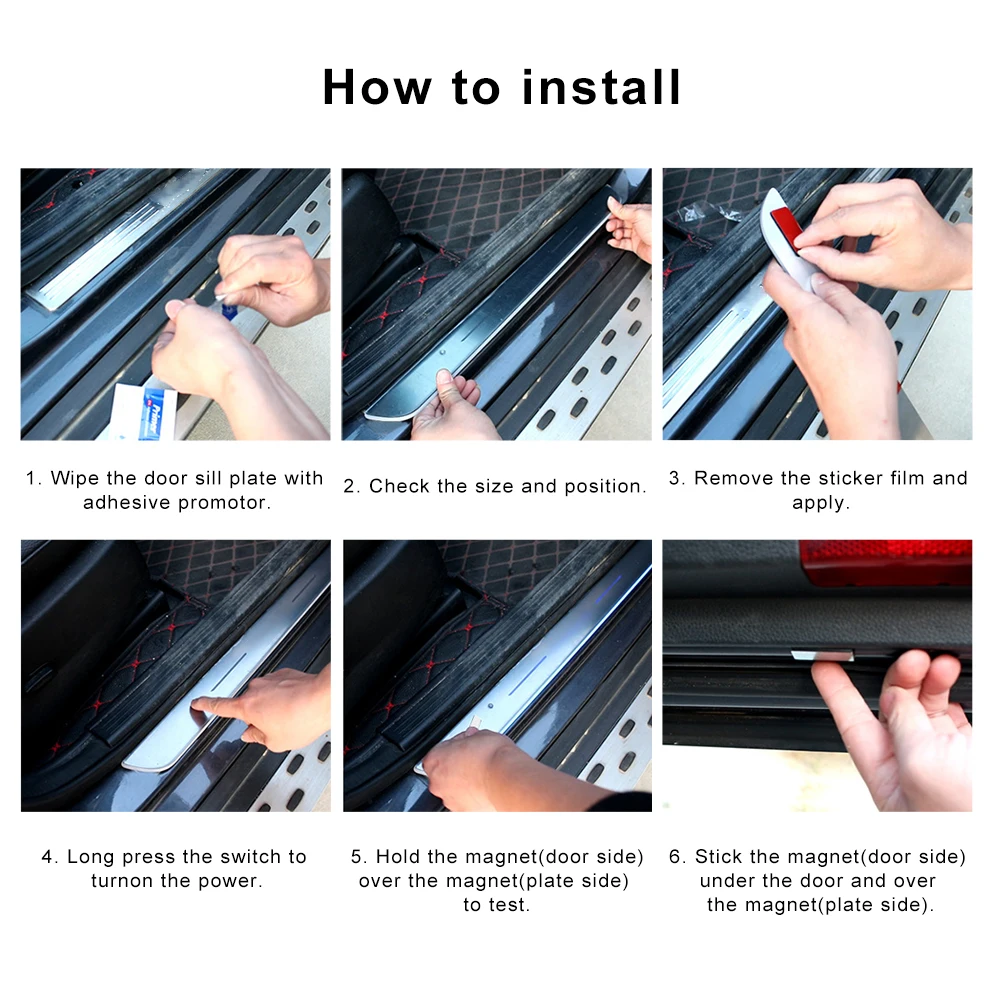 How to install

Primer

1. Wipe the door sill plate with adhesive promotor.

2. Check the size and position.

3. Remove the sticker film and apply.

4. Long press the switch to turnon the power.

5. Hold the magnet(door side) over the magnet(plate side) to test.

6. Stick the magnet(door side) under the door and over the magnet(plate side).