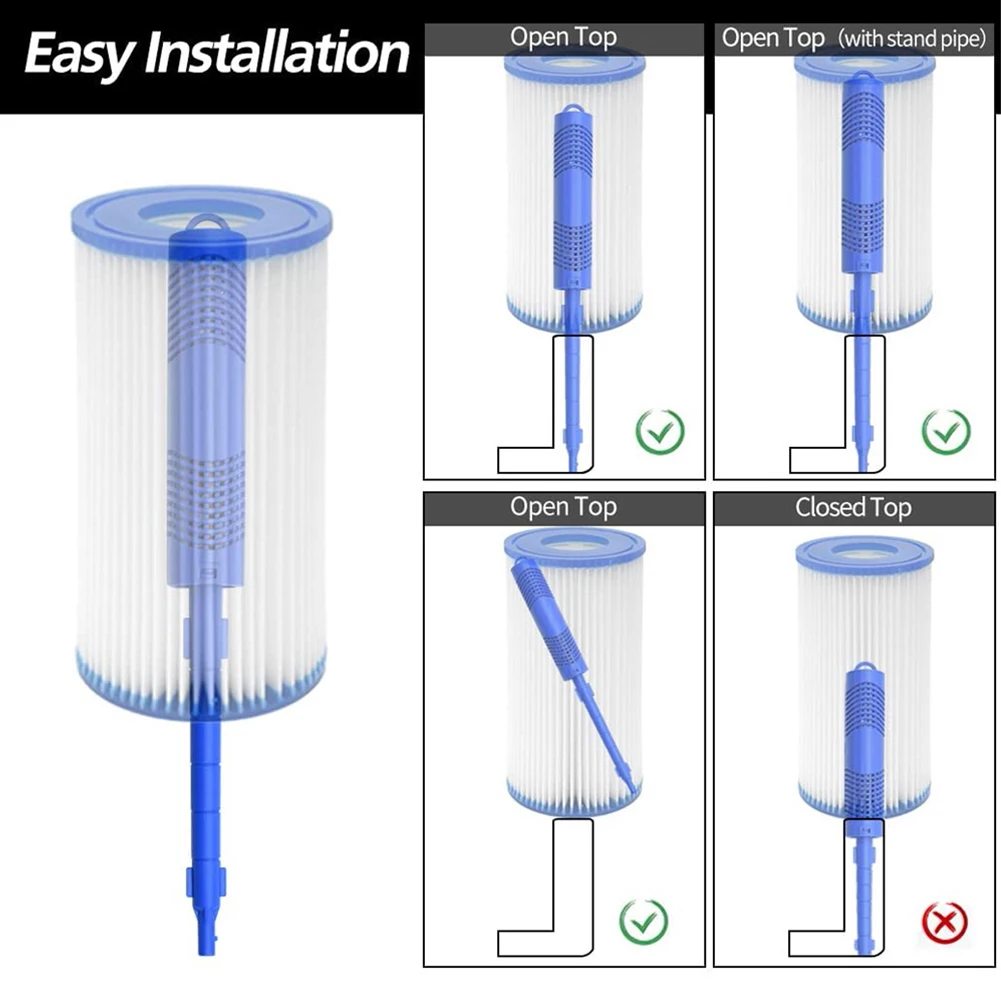 Easy Installation

Open Top

Open Top (with stand pipe)

Open Top

Closed Top