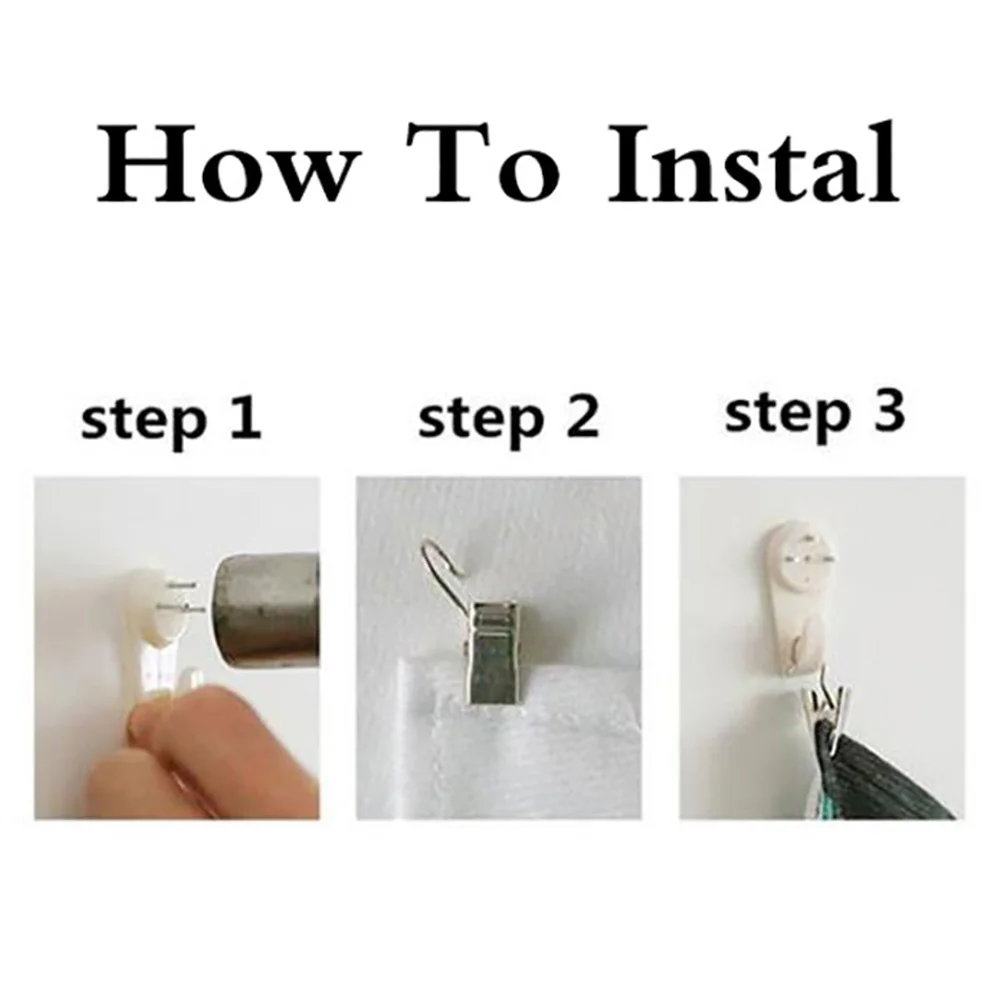 How To Instal

step 1

step 2

step 3