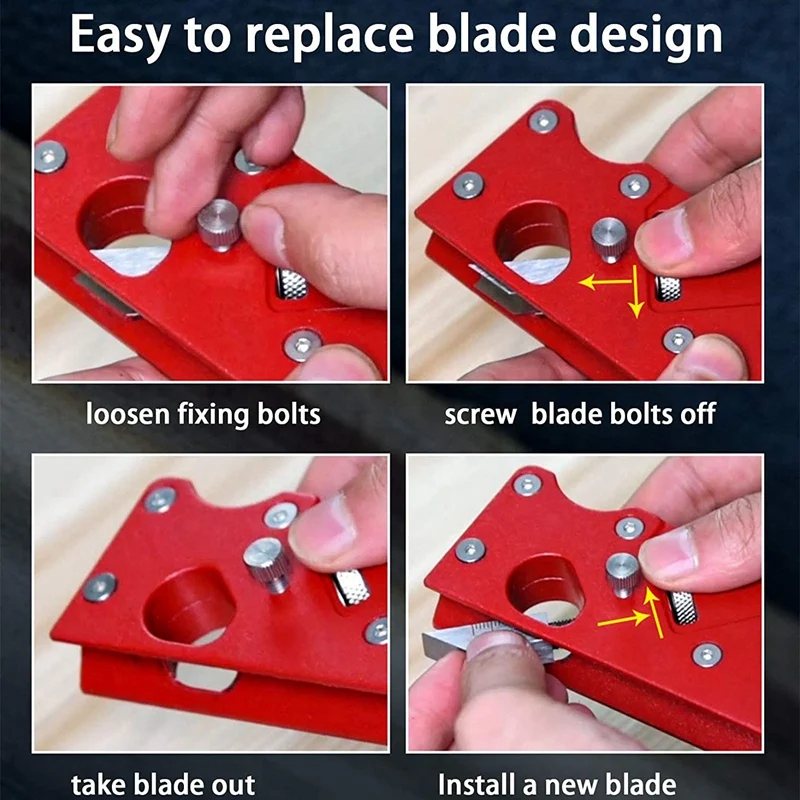 Easy to replace blade design

loosen fixing bolts

screw blade bolts off

take blade out

Install a new blade