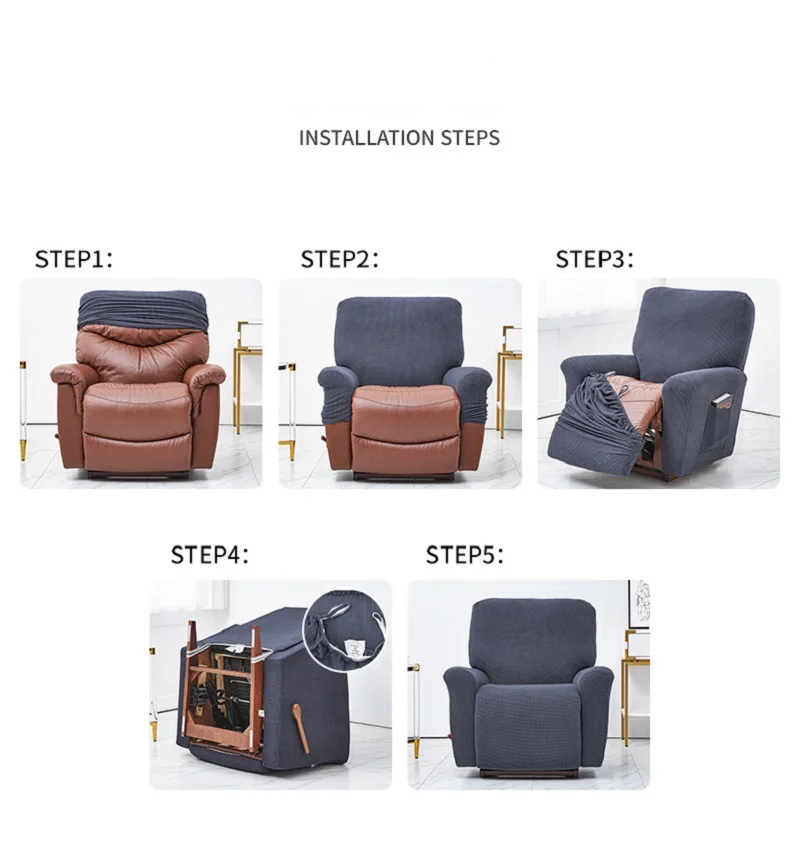 INSTALLATION STEPS

STEP1:

STEP2:

STEP3:

STEP4:

STEP5: