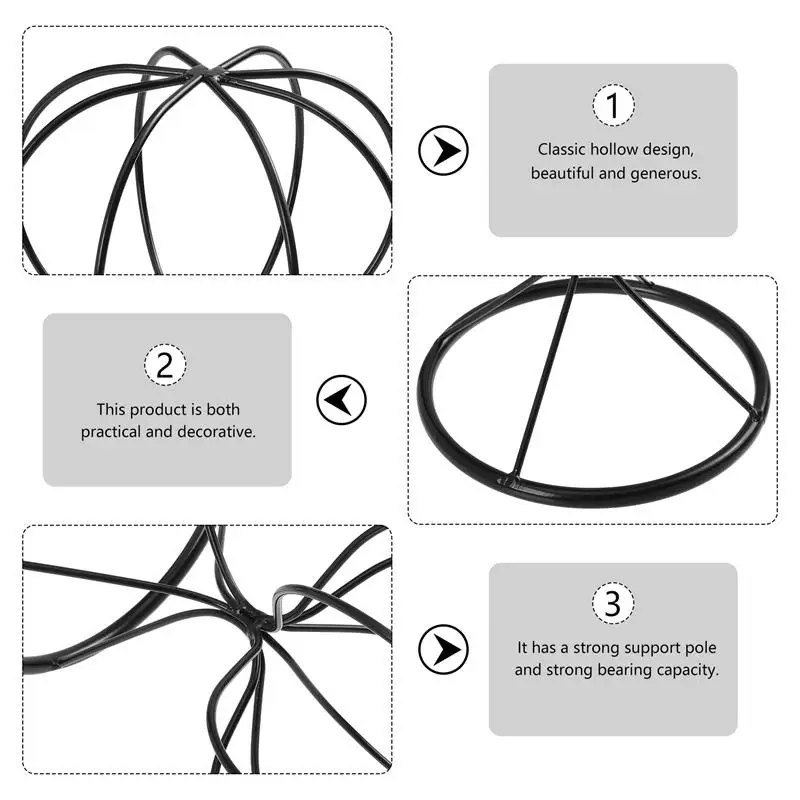 1

Classic hollow design, beautiful and generous.

2

This product is both practical and decorative.

3

It has a strong support pole and strong bearing capacity.