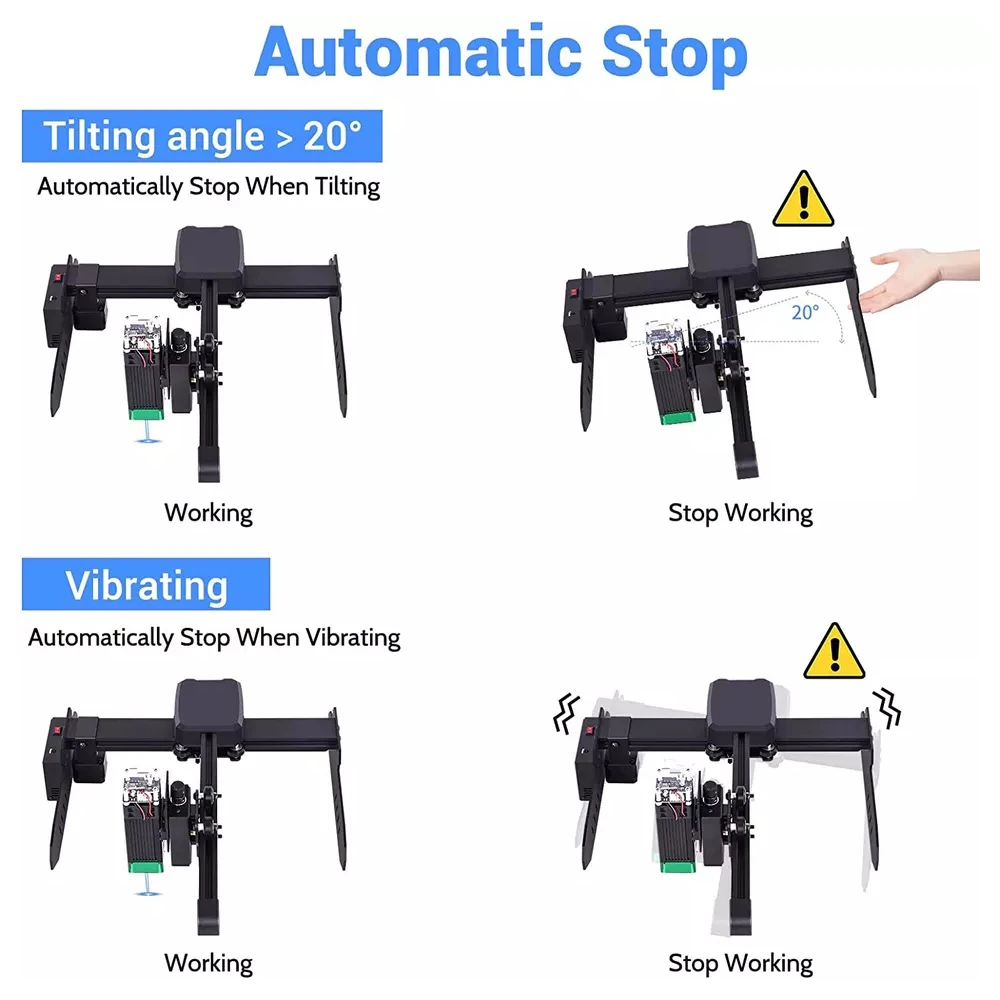 Automatic Stop

Tilting angle > 20°

Automatically Stop When Tilting

20°

Working

Stop Working

Vibrating

Automatically Stop When Vibrating

Working

Stop Working